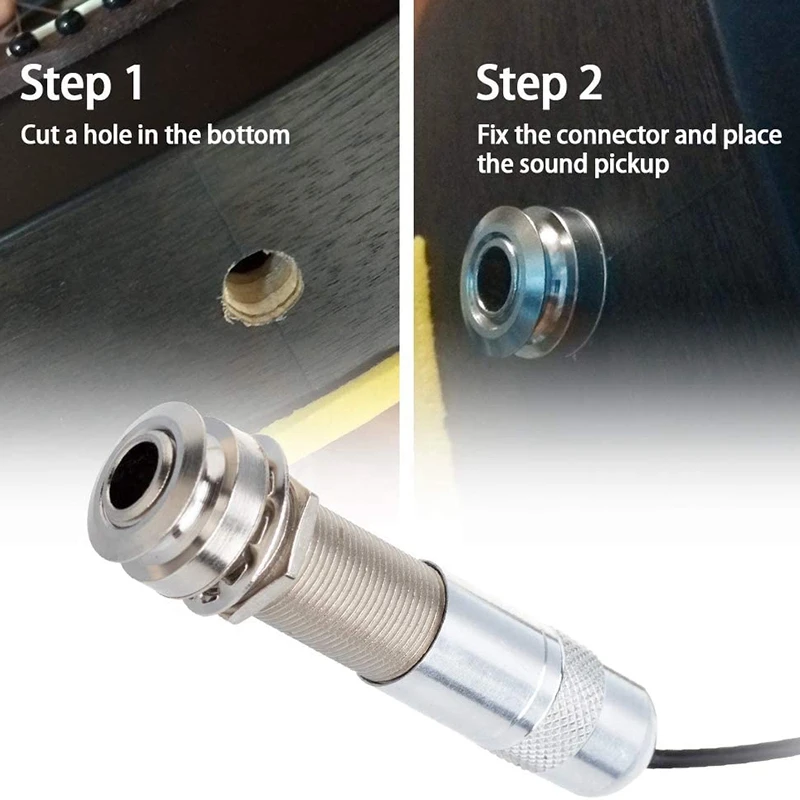 Step 1
Cut a hole in the bottom

Step 2
Fix the connector and place the sound pickup