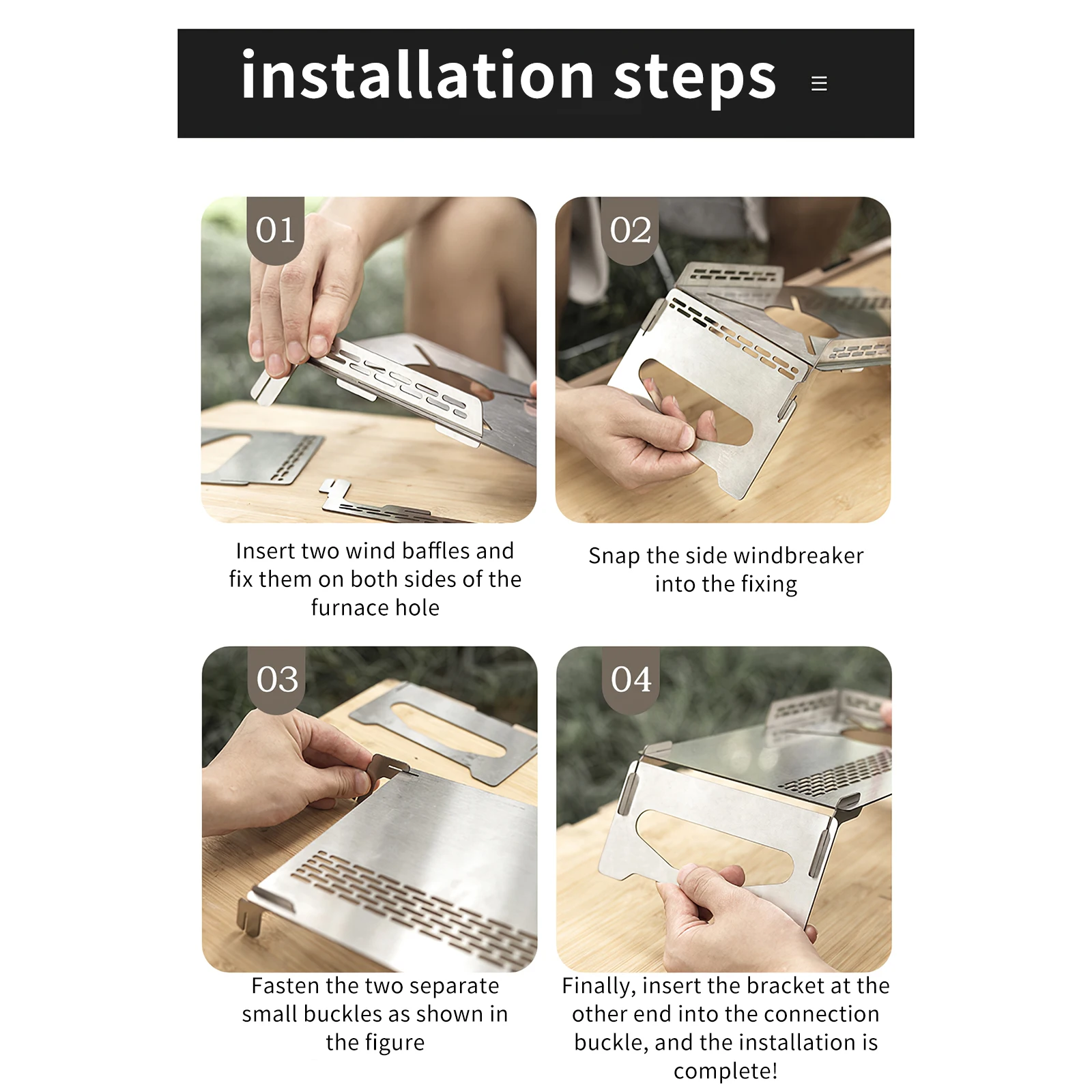 installation steps ≡

01

Insert two wind baffles and fix them on both sides of the furnace hole

02

Snap the side windbreaker into the fixing

03

Fasten the two separate small buckles as shown in the figure

04

Finally, insert the bracket at the other end into the connection buckle, and the installation is complete!