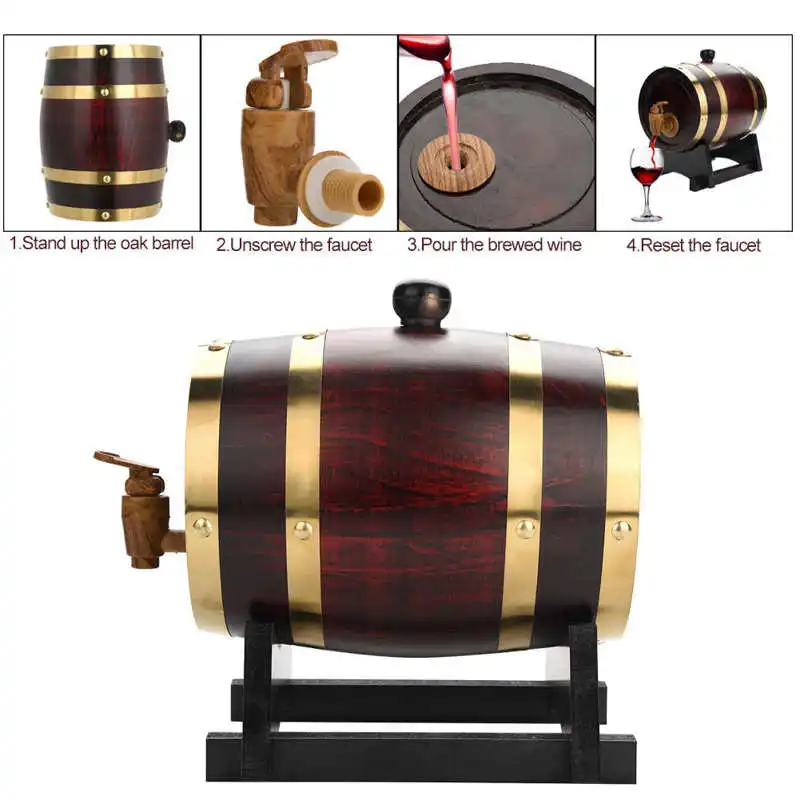 1.Stand up the oak barrel

2.Unscrew the faucet

3.Pour the brewed wine

4.Reset the faucet