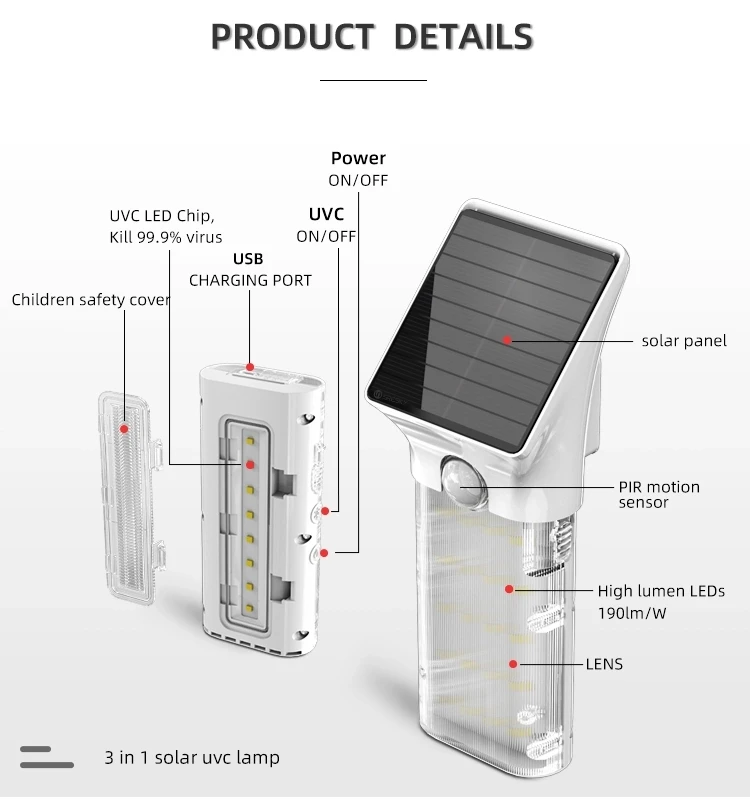 PRODUCT DETAILS

Power
ON/OFF

UVC LED Chip,
Kill 99.9% virus

UVC
ON/OFF

USB
CHARGING PORT

Children safety cover

solar panel

PIR motion
sensor

High lumen LEDs
190lm/W

LENS

3 in 1 solar uvc lamp