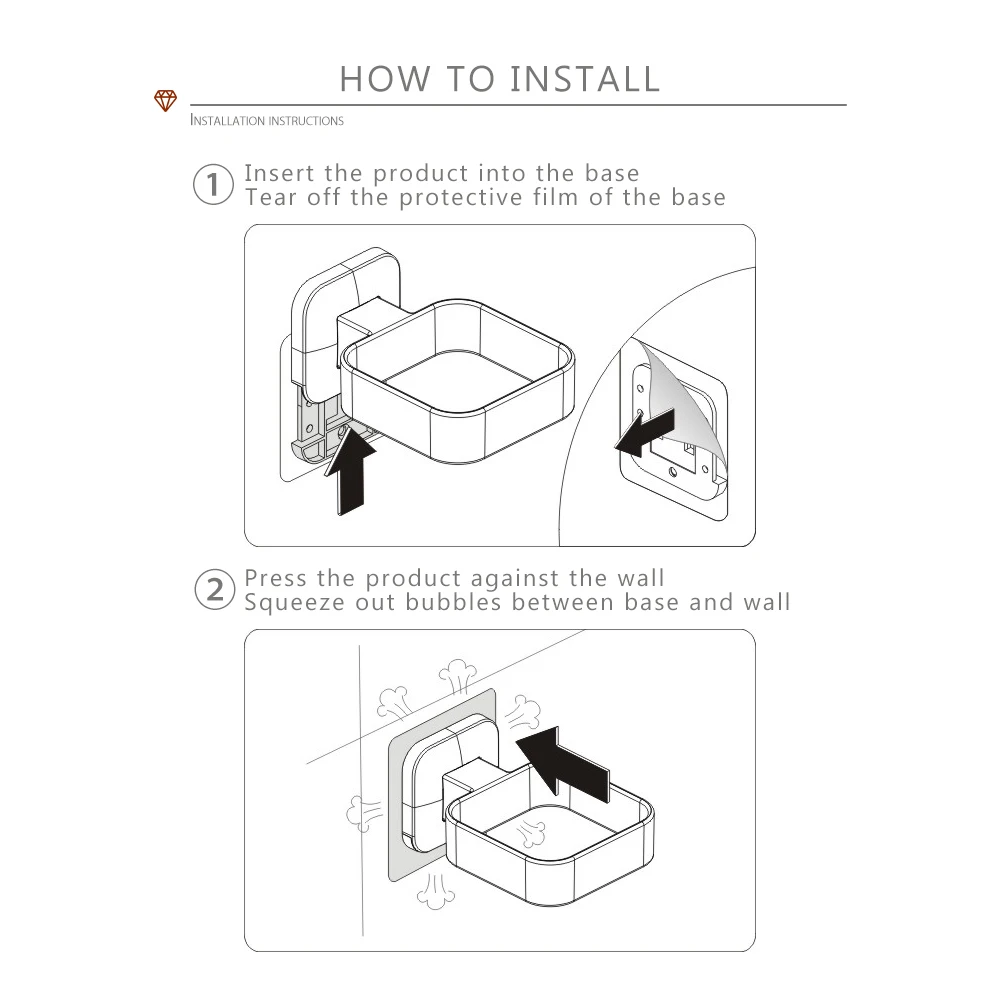 HOW TO INSTALL

INSTALLATION INSTRUCTIONS

1 Insert the product into the base
Tear off the protective film of the base

2 Press the product against the wall
Squeeze out bubbles between base and wall