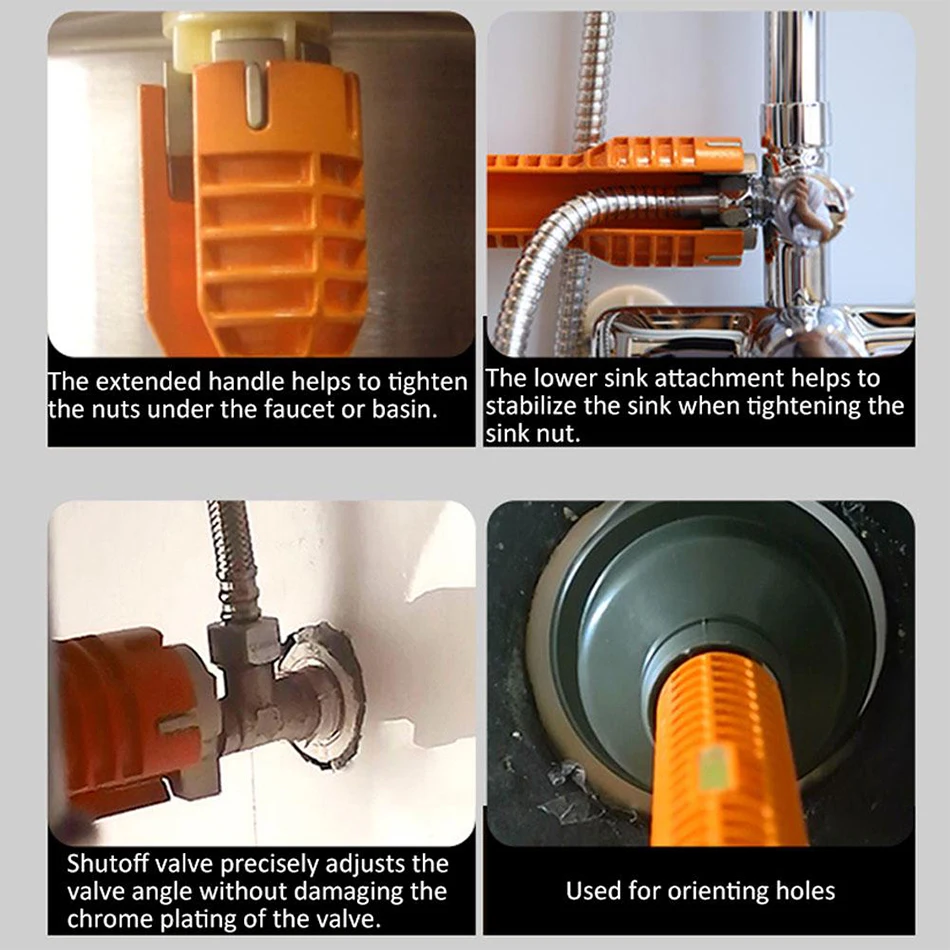 The extended handle helps to tighten the nuts under the faucet or basin.

The lower sink attachment helps to stabilize the sink when tightening the sink nut.

Shutoff valve precisely adjusts the valve angle without damaging the chrome plating of the valve.

Used for orienting holes