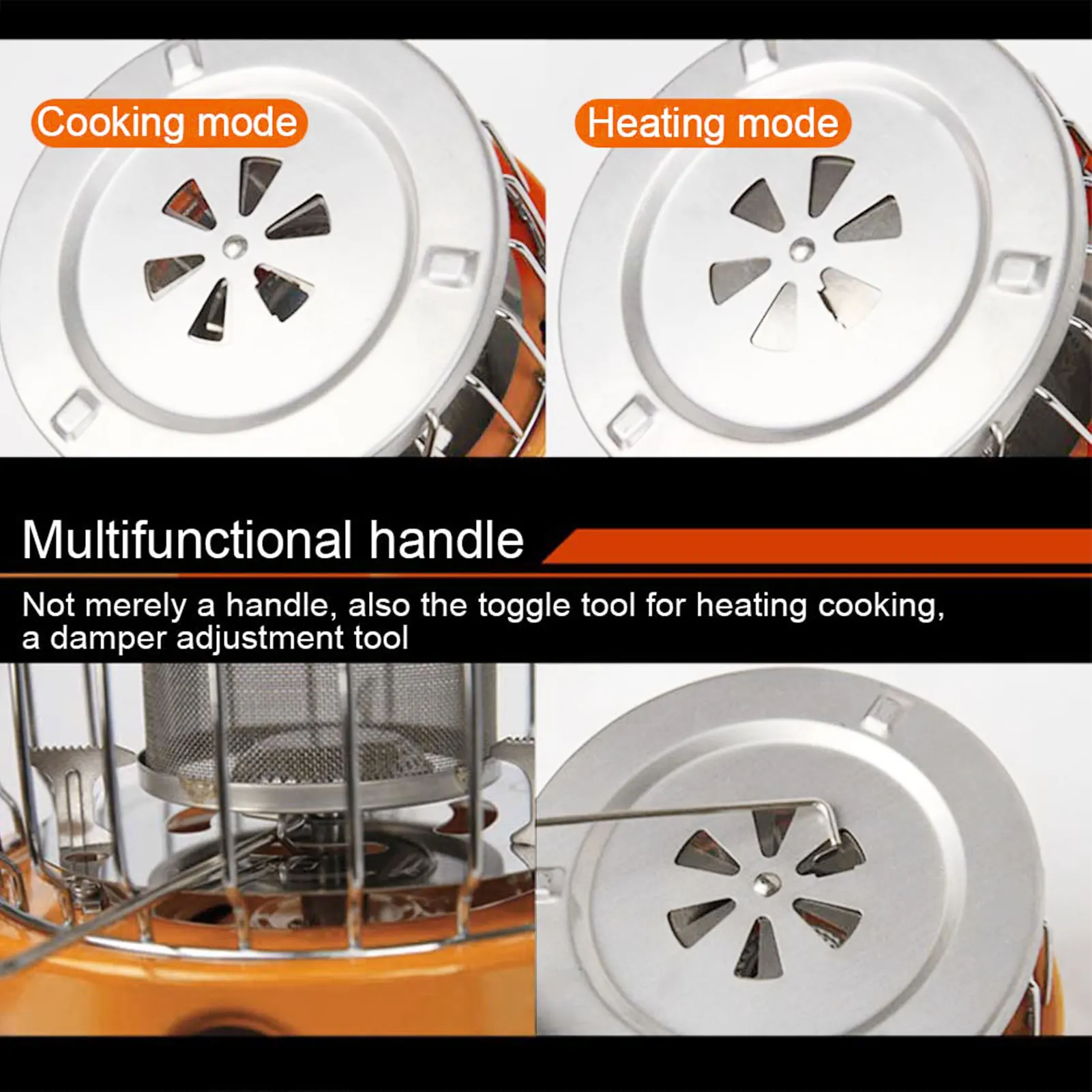 Cooking mode

Heating mode

Multifunctional handle

Not merely a handle, also the toggle tool for heating cooking, a damper adjustment tool