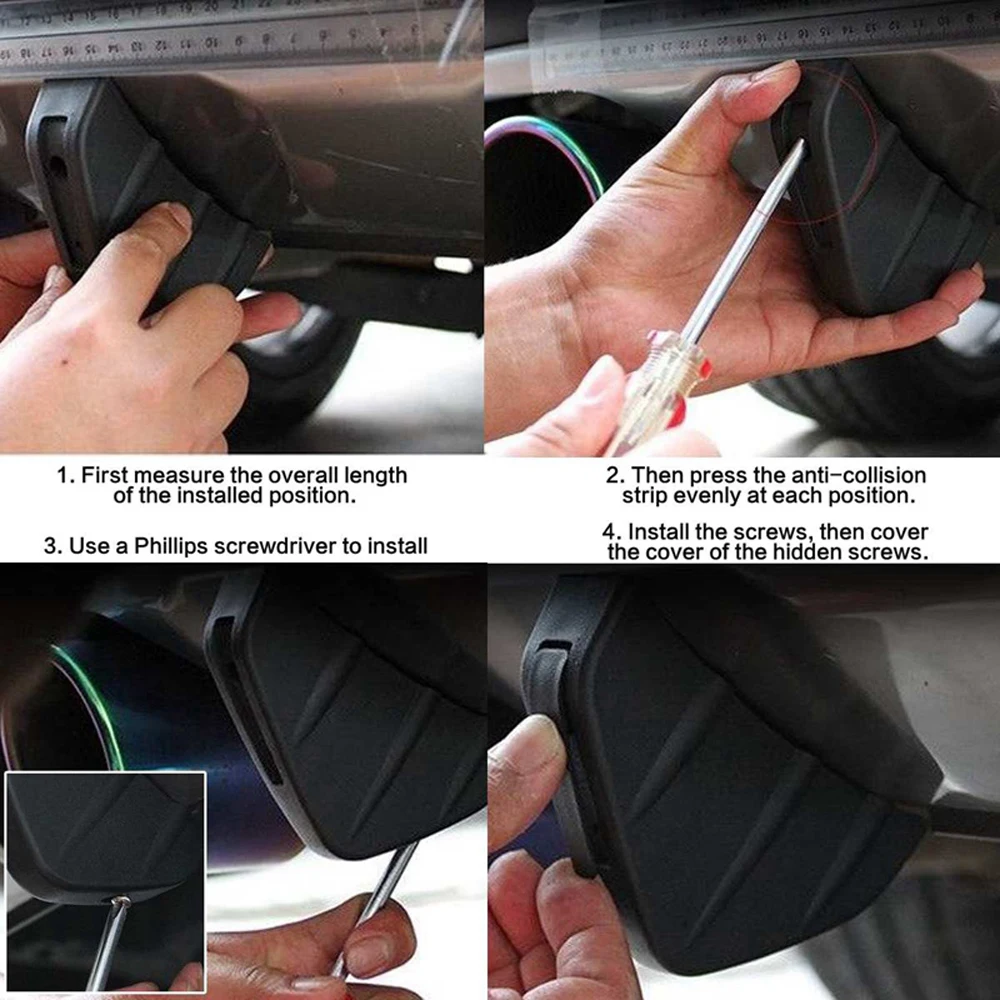 1. First measure the overall length of the installed position.

2. Then press the anti-collision strip evenly at each position.

3. Use a Phillips screwdriver to install

4. Install the screws, then cover the cover of the hidden screws.