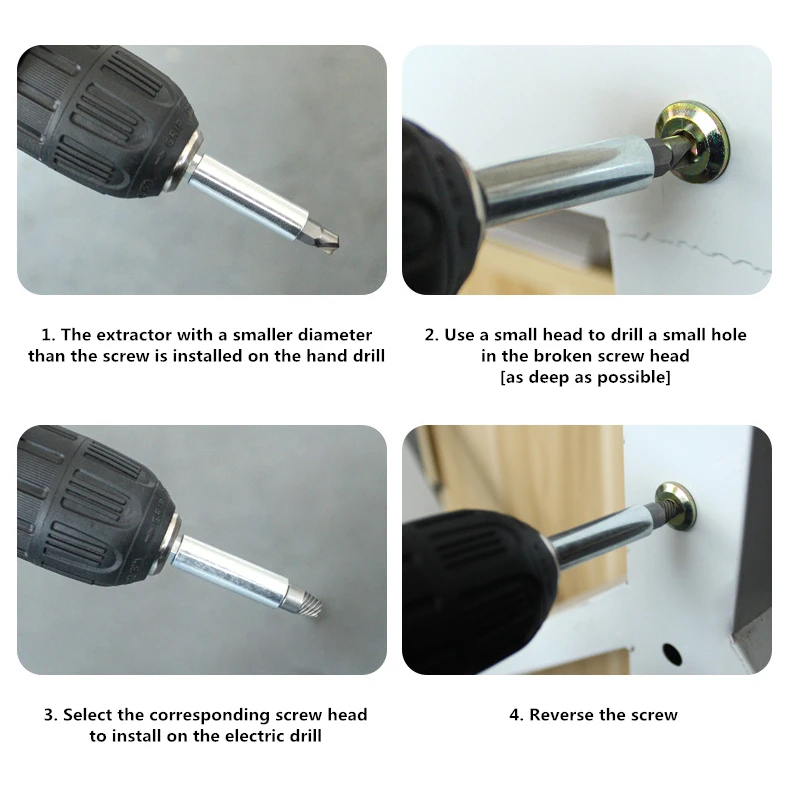 1. The extractor with a smaller diameter than the screw is installed on the hand drill

2. Use a small head to drill a small hole in the broken screw head [as deep as possible]

3. Select the corresponding screw head to install on the electric drill

4. Reverse the screw