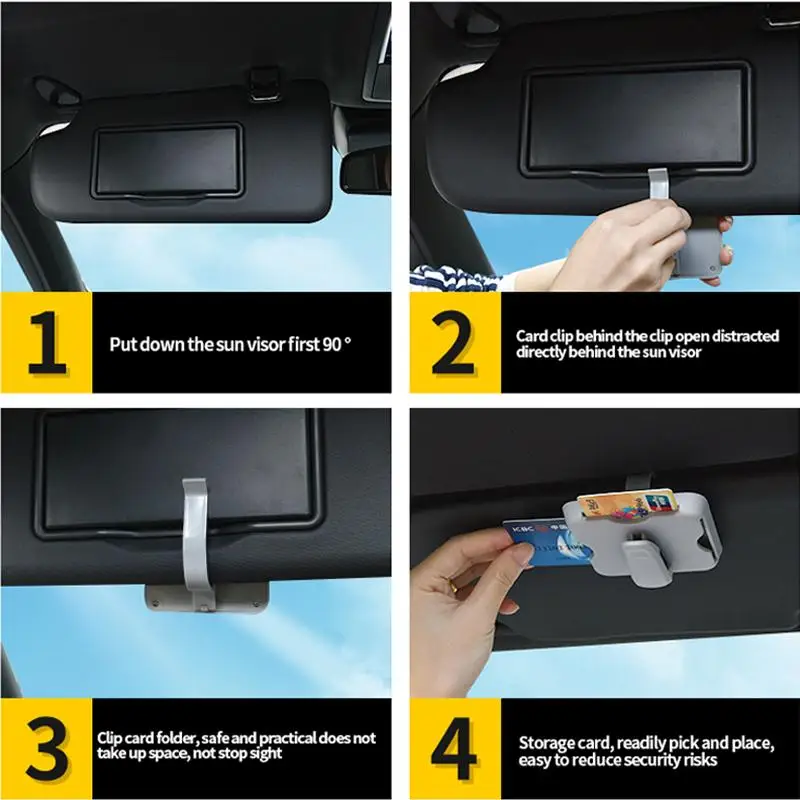 1

Put down the sun visor first 90 °

2

Card clip behind the clip open distracted directly behind the sun visor

3

Clip card folder, safe and practical does not take up space, not stop sight

ICBC

4

Storage card, readily pick and place, easy to reduce security risks