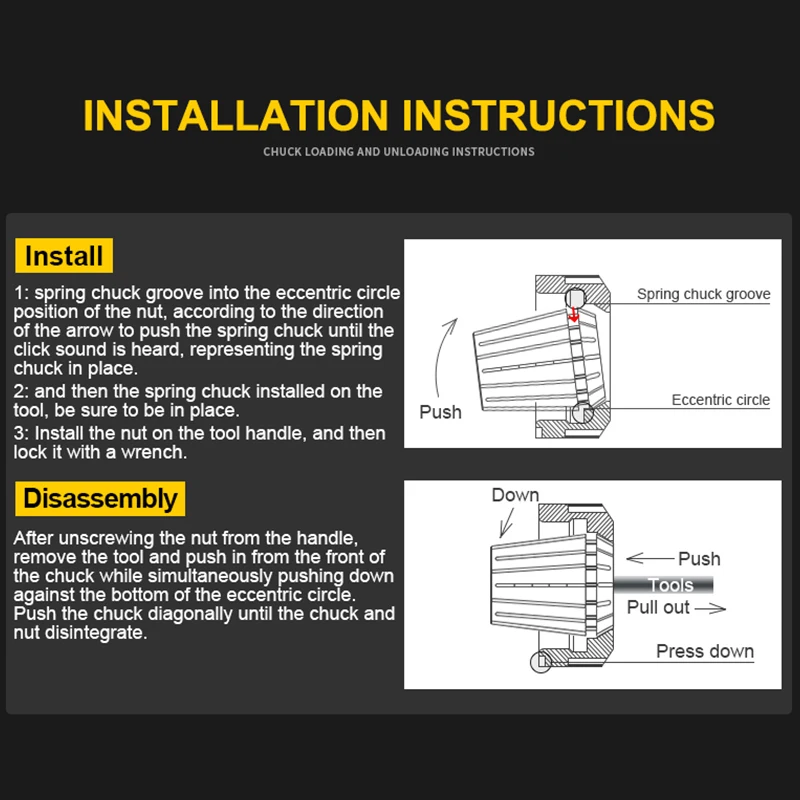 INSTALLATION INSTRUCTIONS

CHUCK LOADING AND UNLOADING INSTRUCTIONS

Install

1: spring chuck groove into the eccentric circle position of the nut, according to the direction of the arrow to push the spring chuck until the click sound is heard, representing the spring chuck in place.

2: and then the spring chuck installed on the tool, be sure to be in place.

3: Install the nut on the tool handle, and then lock it with a wrench.

Spring chuck groove

Push

Eccentric circle

Disassembly

After unscrewing the nut from the handle, remove the tool and push in from the front of the chuck while simultaneously pushing down against the bottom of the eccentric circle. Push the chuck diagonally until the chuck and nut disintegrate.

Down

Push

Tools

Pull out

Press down