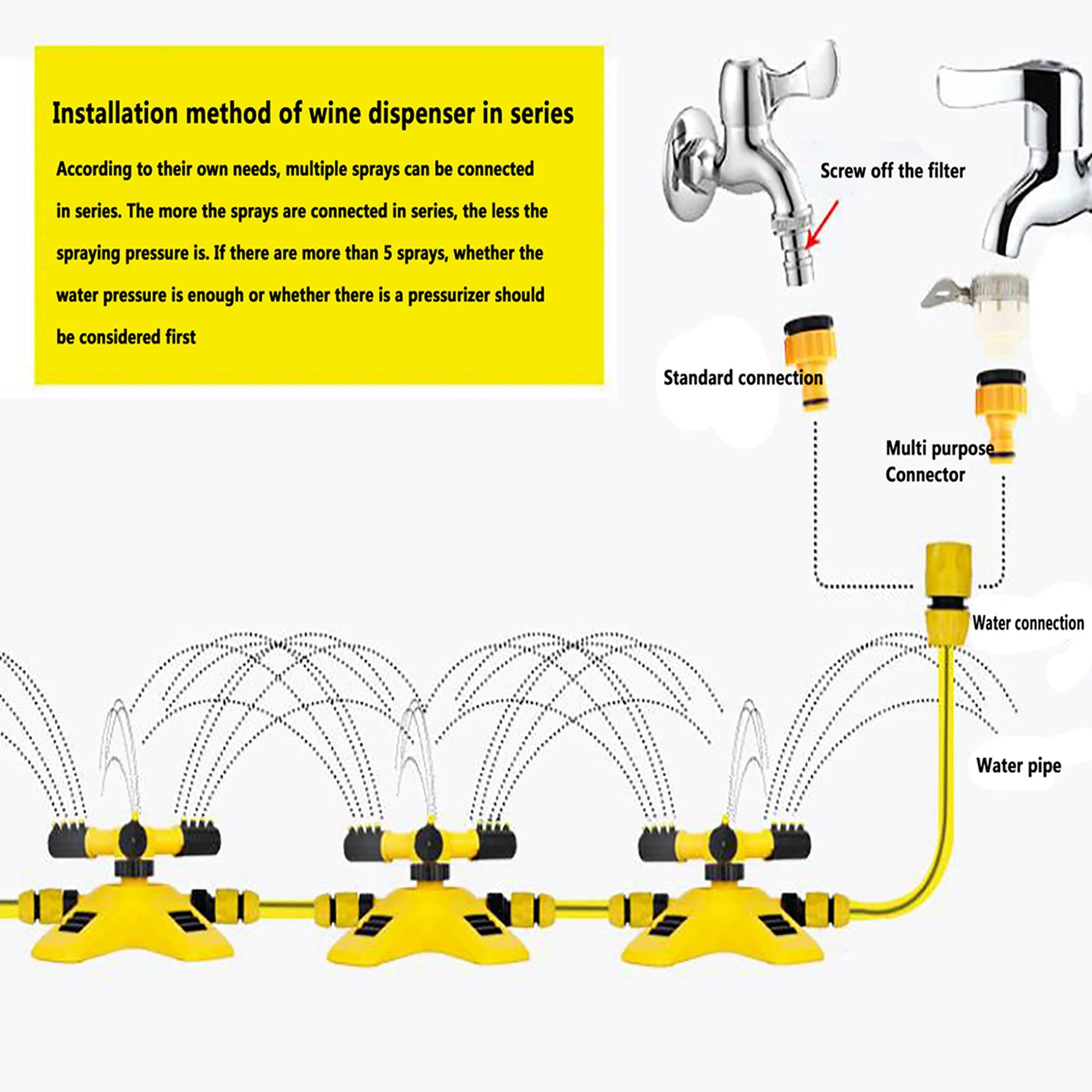 Installation method of wine dispenser in series

According to their own needs, multiple sprays can be connected in series. The more the sprays are connected in series, the less the spraying pressure is. If there are more than 5 sprays, whether the water pressure is enough or whether there is a pressurizer should be considered first

Screw off the filter

Standard connection

Multi purpose Connector

Water connection

Water pipe