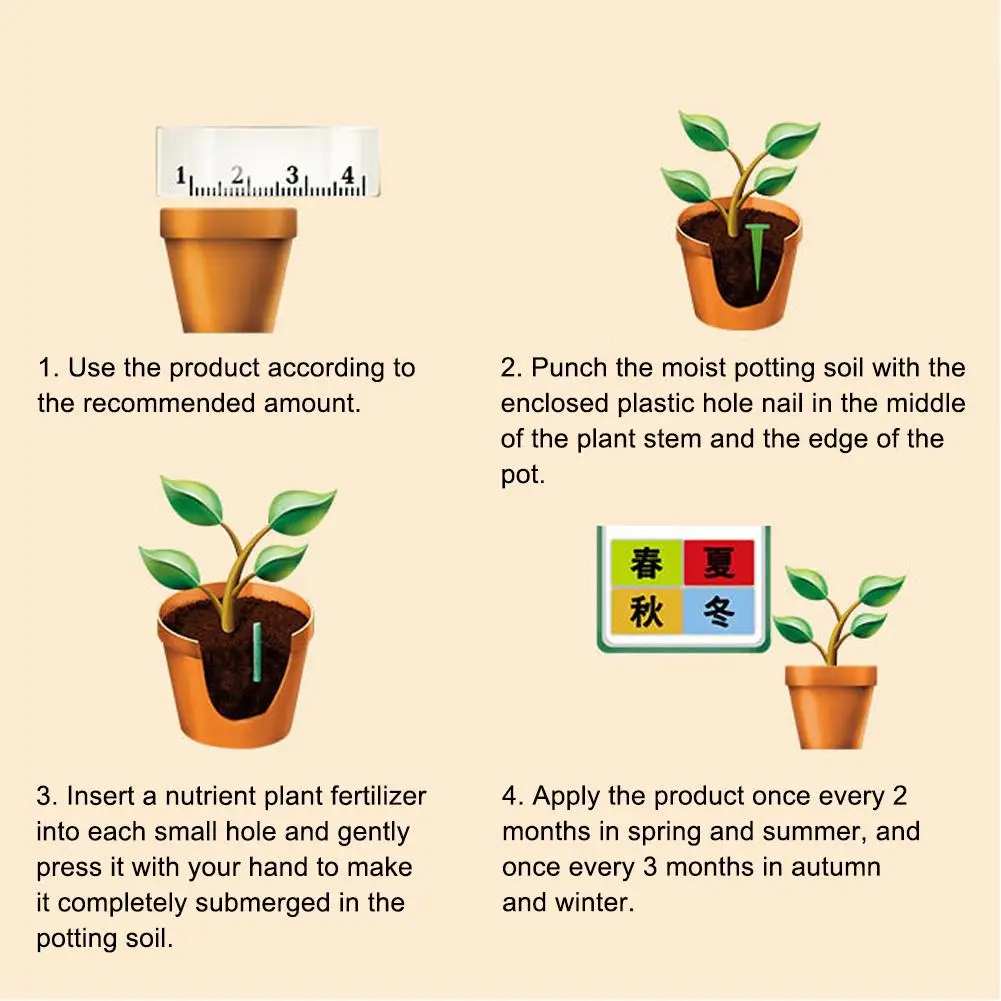 1 2 3 4

1. Use the product according to the recommended amount.

2. Punch the moist potting soil with the enclosed plastic hole nail in the middle of the plant stem and the edge of the pot.

3. Insert a nutrient plant fertilizer into each small hole and gently press it with your hand to make it completely submerged in the potting soil.

春 夏
秋 冬

4. Apply the product once every 2 months in spring and summer, and once every 3 months in autumn and winter.