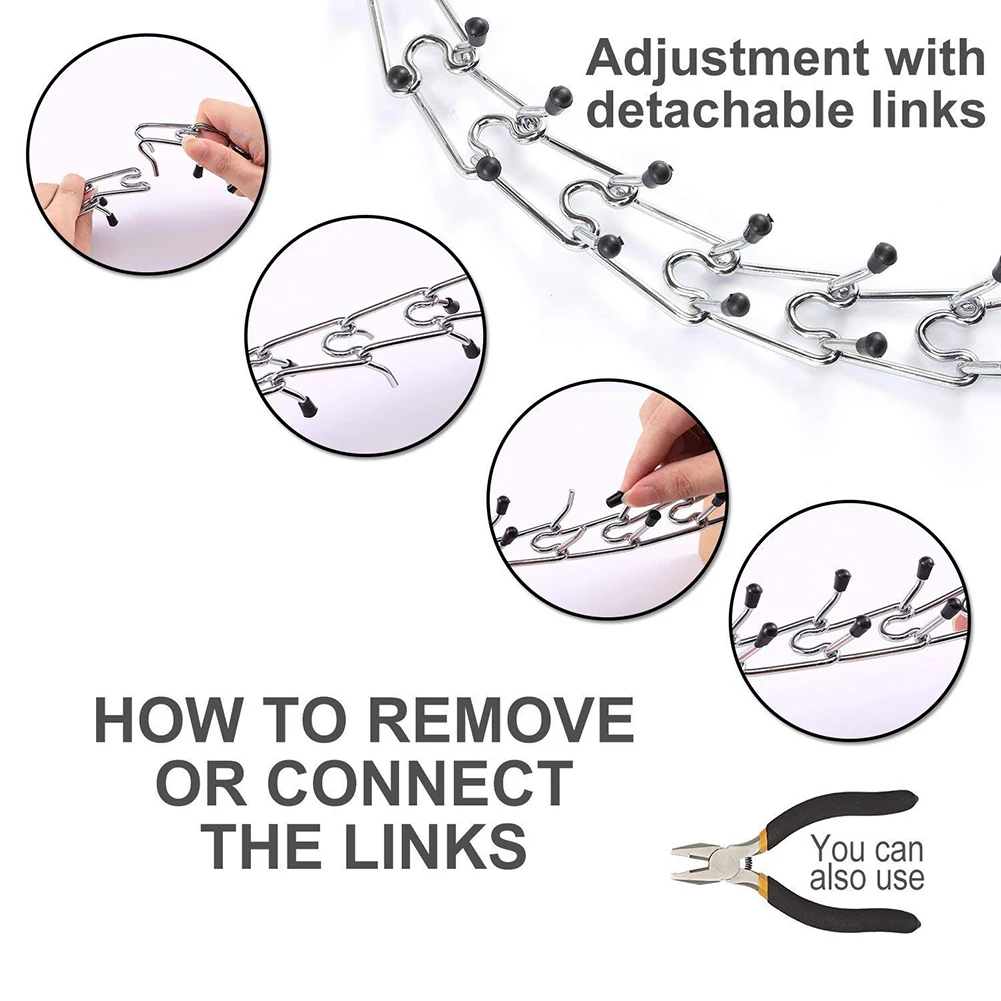 Adjustment with detachable links

HOW TO REMOVE OR CONNECT THE LINKS

You can also use