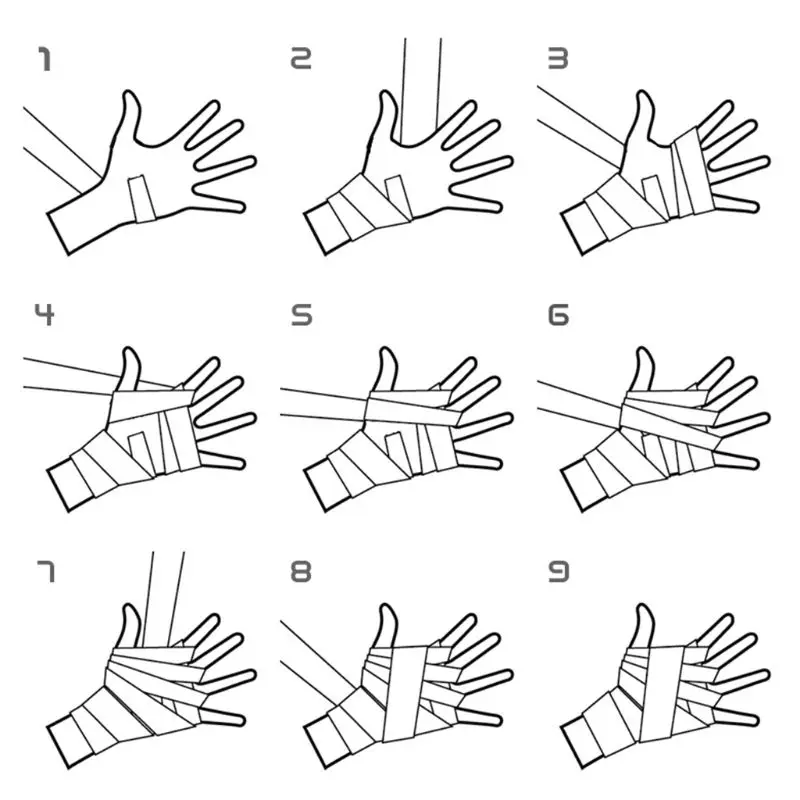 1
2
3
4
5
6
7
8
9