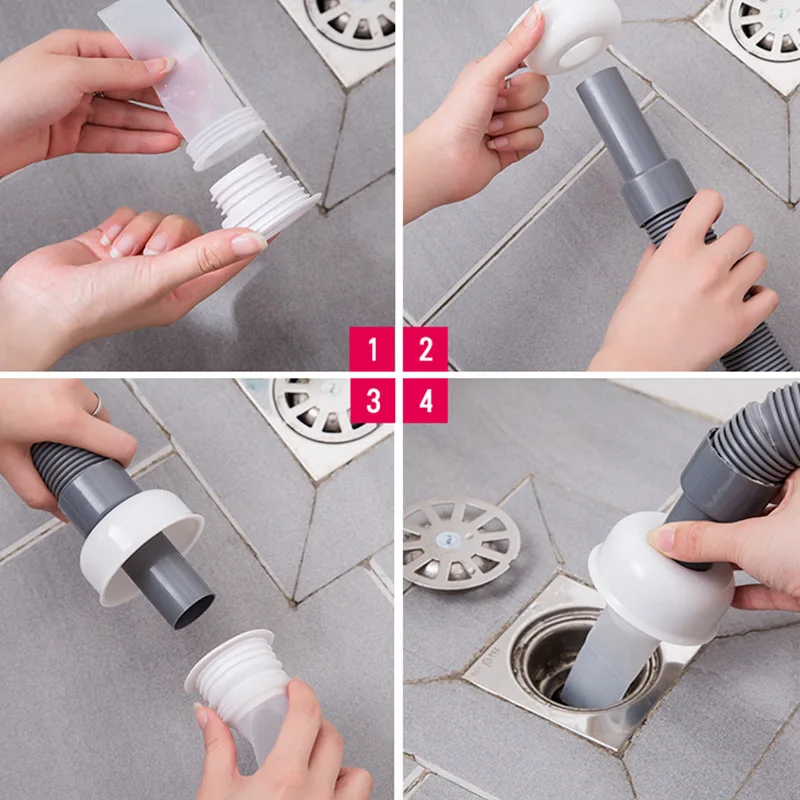 1
2
3
4