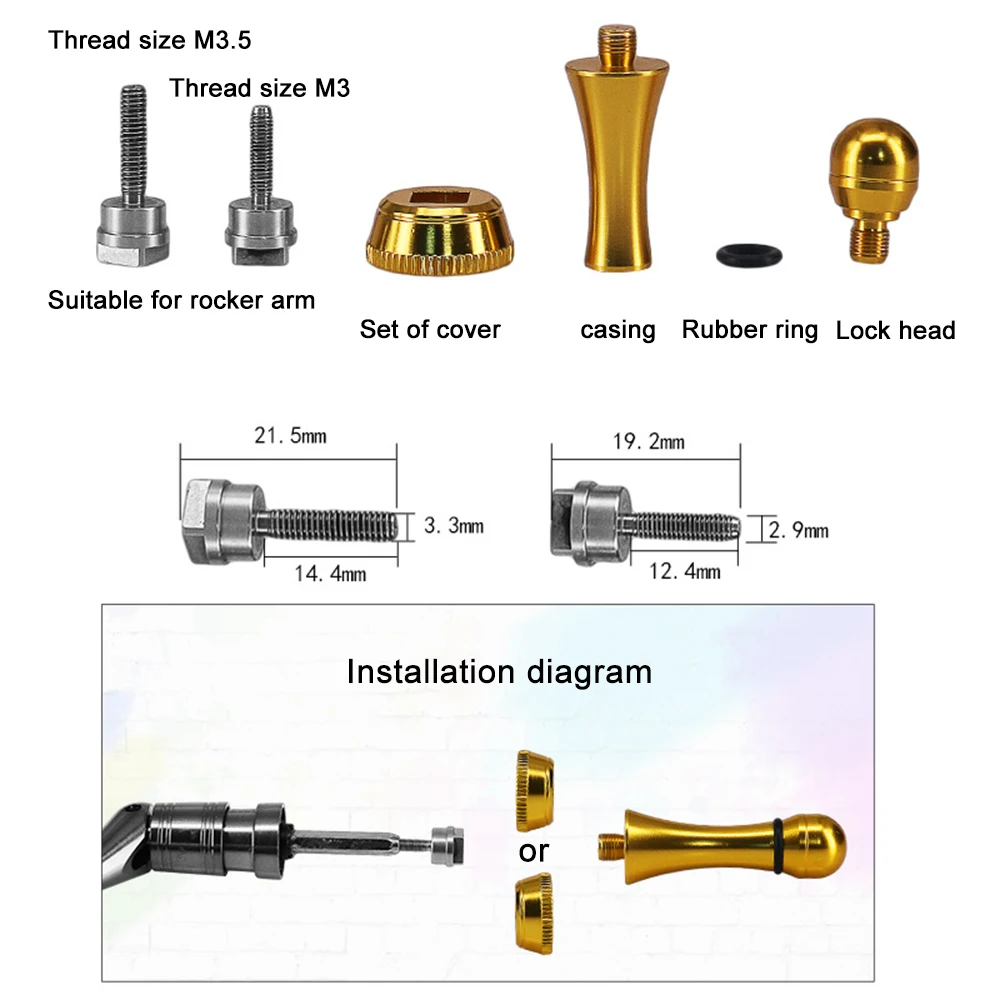 Thread size M3.5

Thread size M3

Suitable for rocker arm

Set of cover

casing

Rubber ring

Lock head

21.5mm

3.3mm

14.4mm

19.2mm

2.9mm

12.4mm

Installation diagram

or