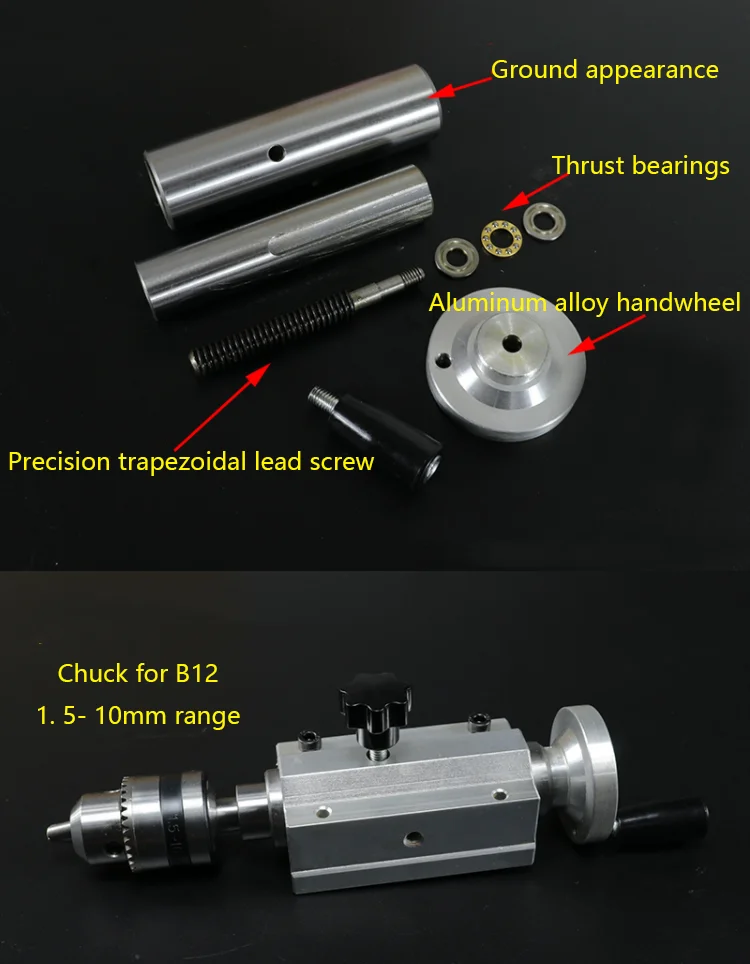 Ground appearance

Thrust bearings

Aluminum alloy handwheel

Precision trapezoidal lead screw

Chuck for B12
1. 5- 10mm range