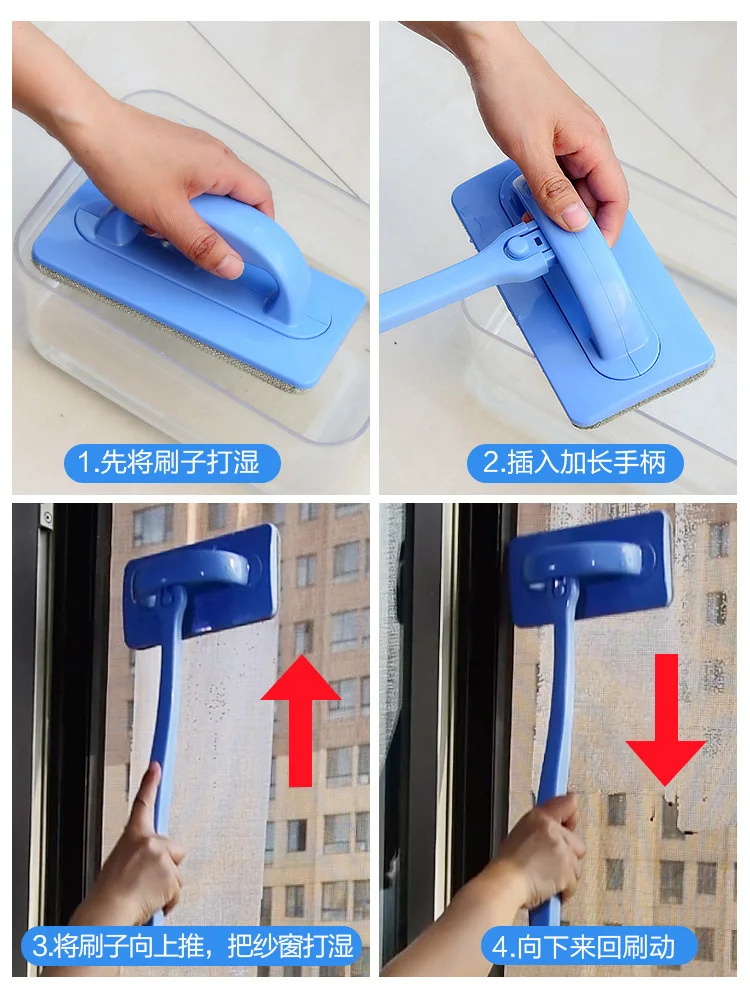 1.先将刷子打湿

2.插入加长手柄

3.将刷子向上推，把纱窗打湿

4.向下来回刷动