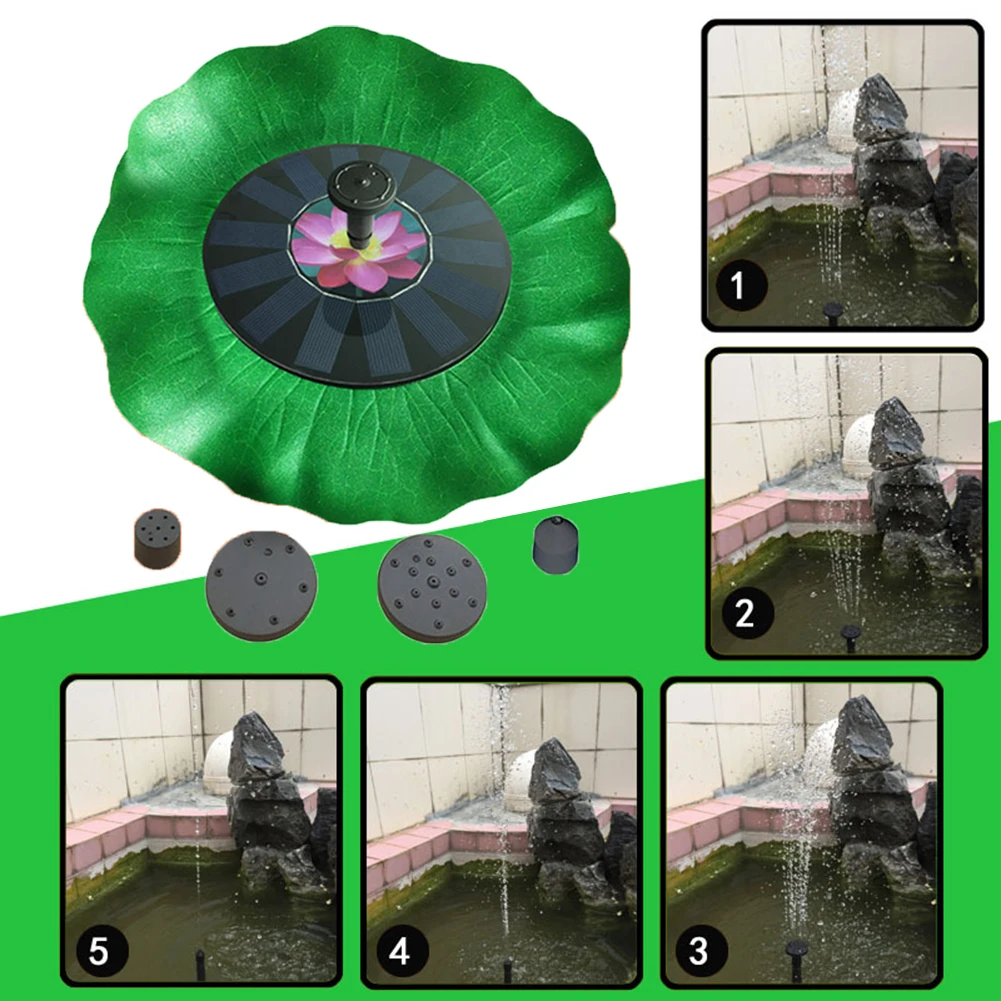 1

2

5

4

3