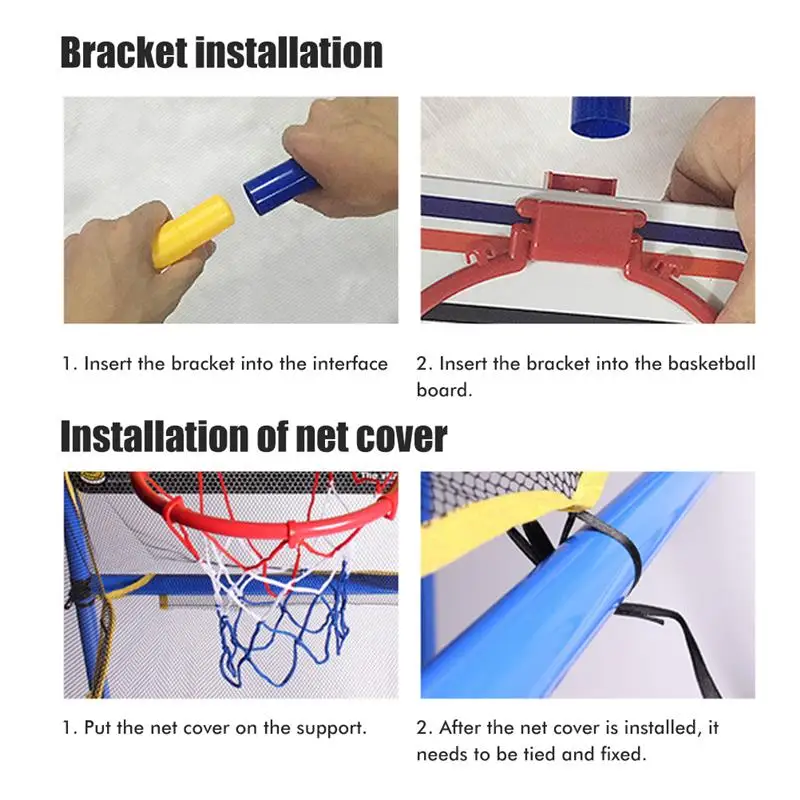 Bracket installation

1. Insert the bracket into the interface

2. Insert the bracket into the basketball board.

Installation of net cover

1. Put the net cover on the support.

2. After the net cover is installed, it needs to be tied and fixed.