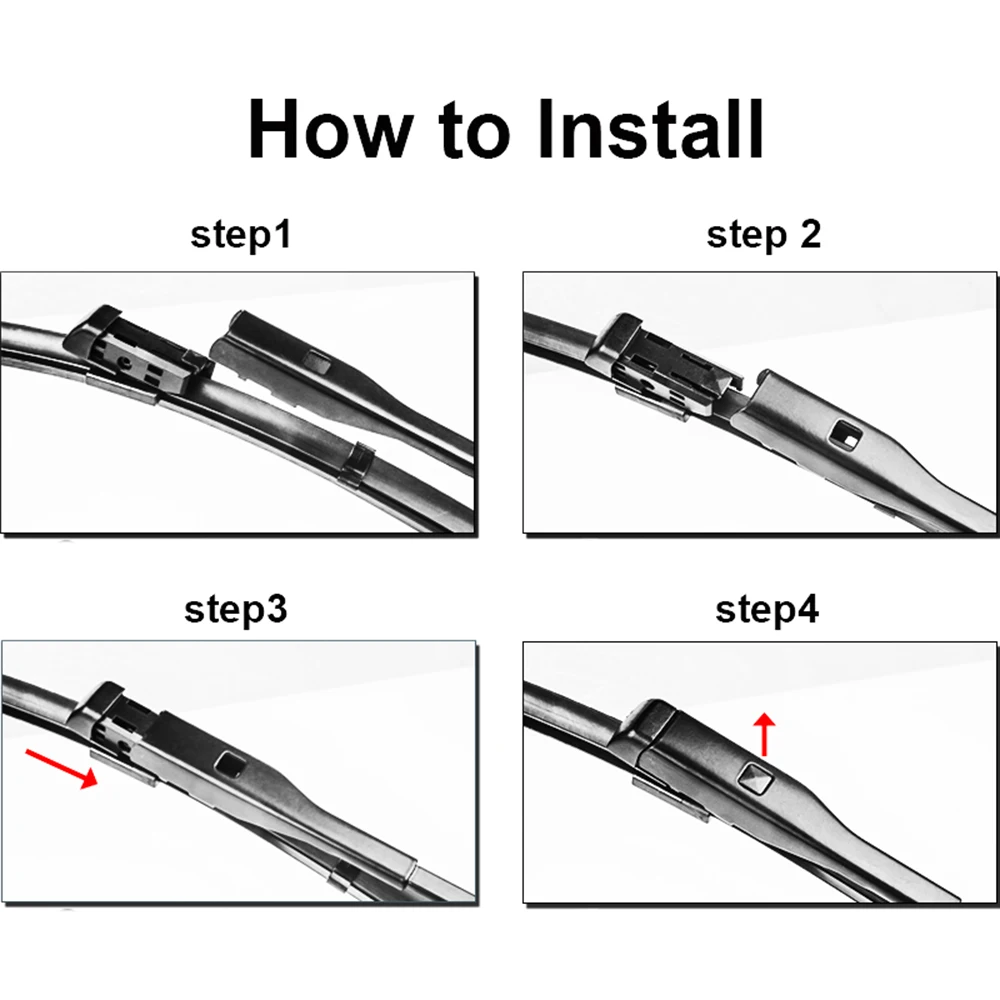 How to Install

step1

step 2

step3

step4