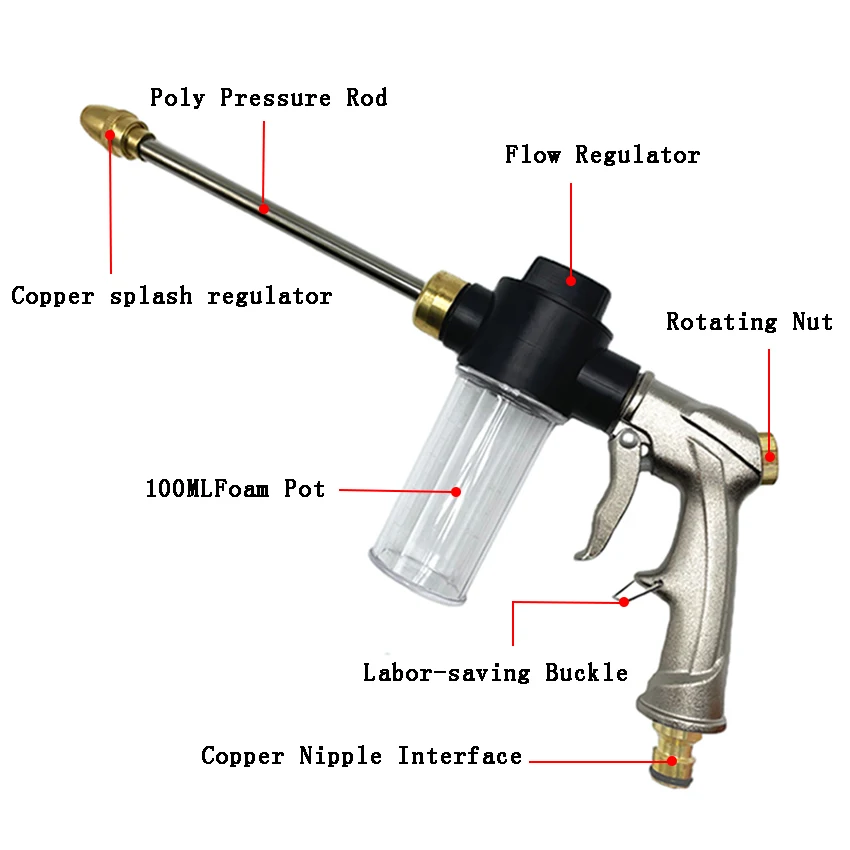 Poly Pressure Rod

Flow Regulator

Copper splash regulator

Rotating Nut

100MLFoam Pot

Labor-saving Buckle

Copper Nipple Interface