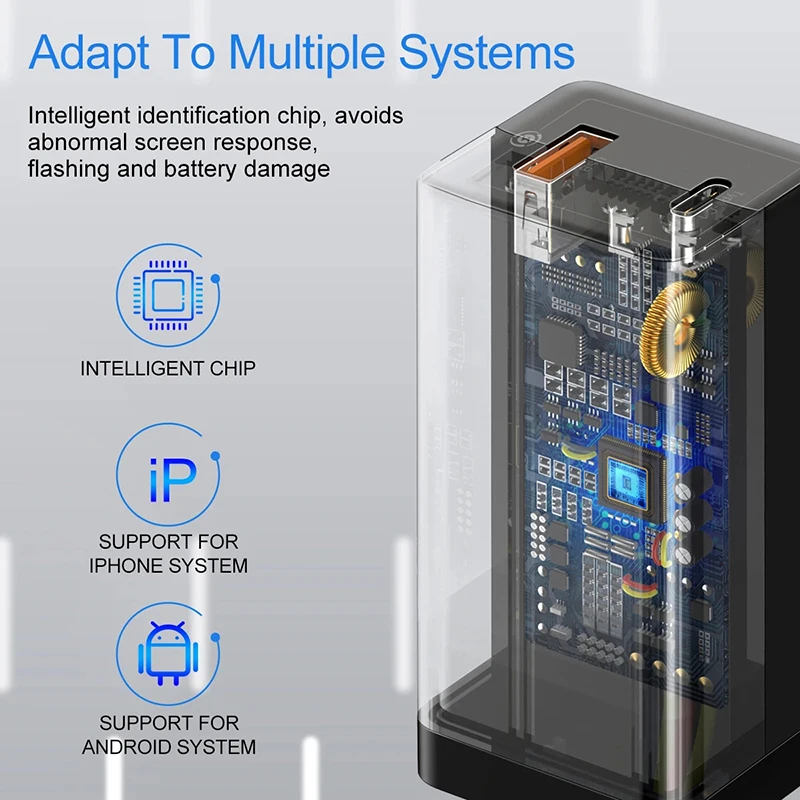 Adapt To Multiple Systems

Intelligent identification chip, avoids abnormal screen response, flashing and battery damage

INTELLIGENT CHIP

iP

SUPPORT FOR IPHONE SYSTEM

SUPPORT FOR ANDROID SYSTEM