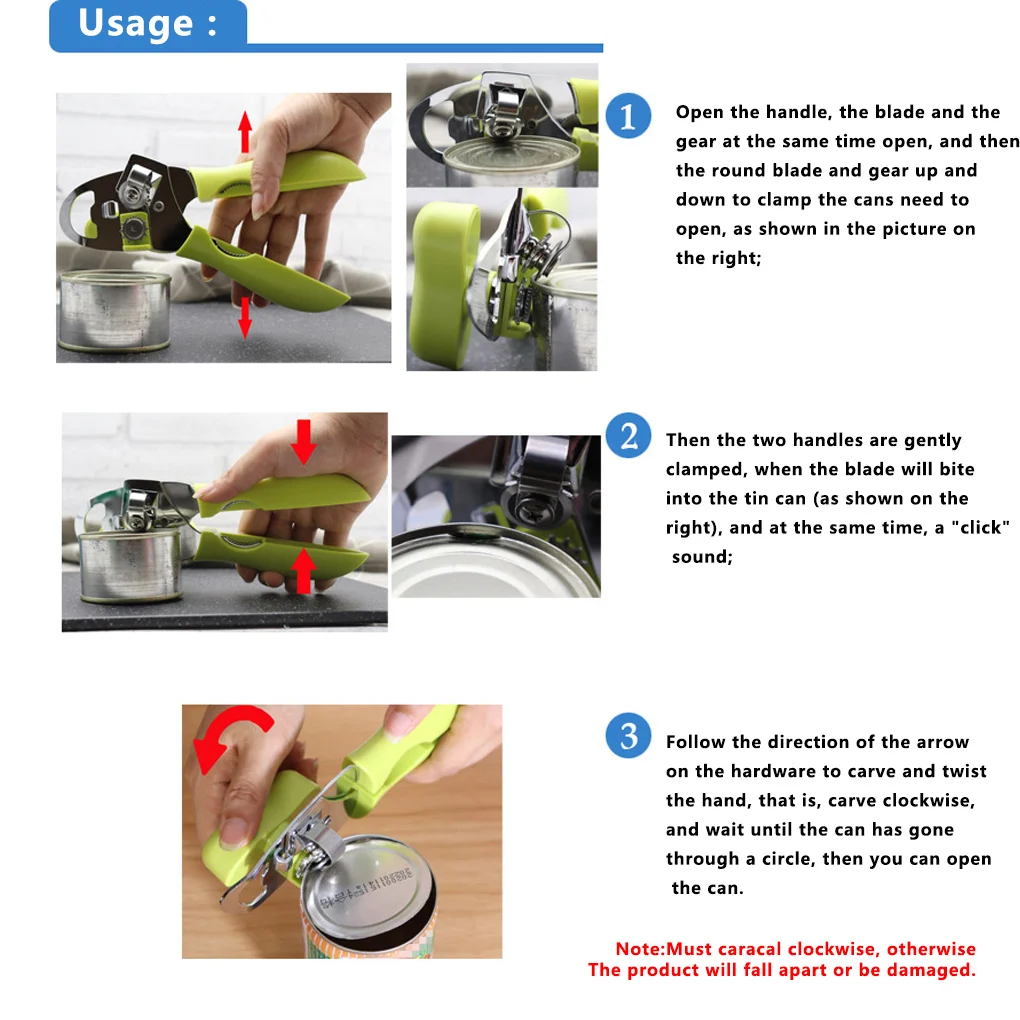 Usage :

1 Open the handle, the blade and the gear at the same time open, and then the round blade and gear up and down to clamp the cans need to open, as shown in the picture on the right;

2 Then the two handles are gently clamped, when the blade will bite into the tin can (as shown on the right), and at the same time, a "click" sound;

3 Follow the direction of the arrow on the hardware to carve and twist the hand, that is, carve clockwise, and wait until the can has gone through a circle, then you can open the can.

Note:Must caracal clockwise, otherwise The product will fall apart or be damaged.