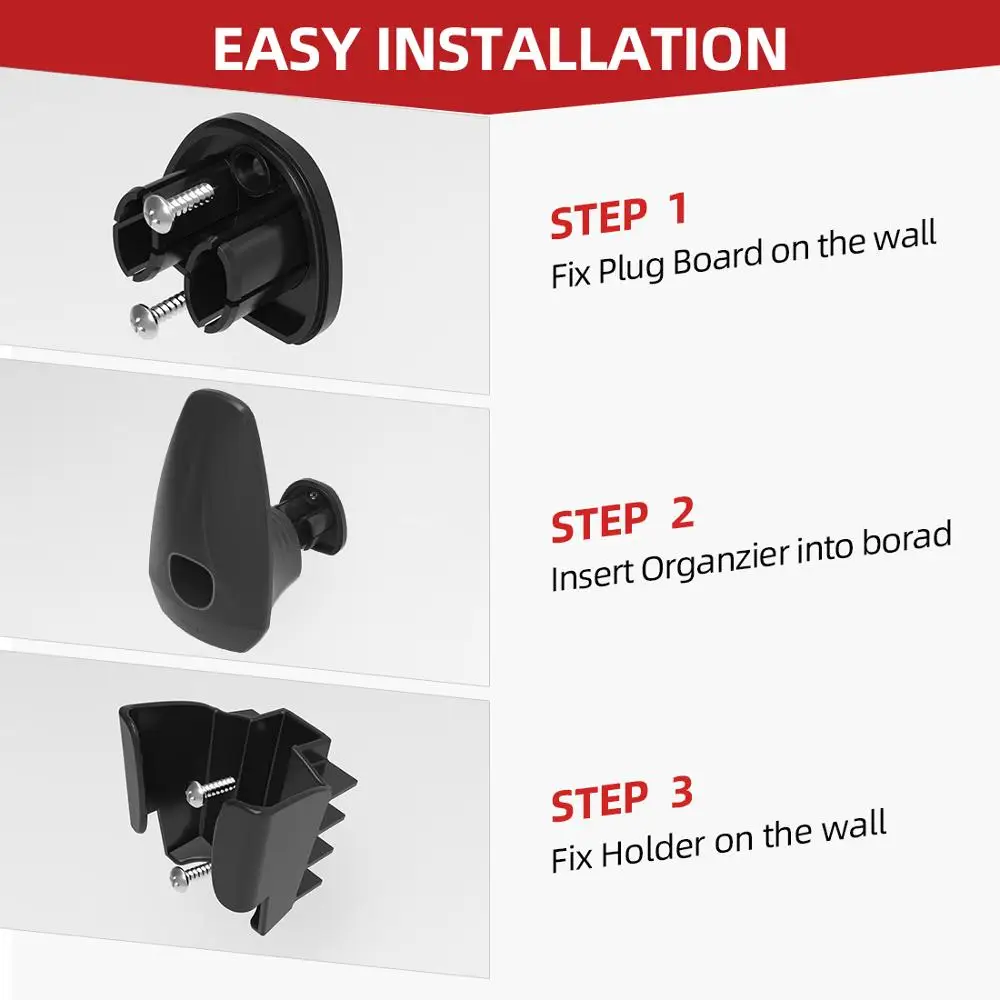 EASY INSTALLATION

STEP 1
Fix Plug Board on the wall

STEP 2
Insert Organzier into borad

STEP 3
Fix Holder on the wall