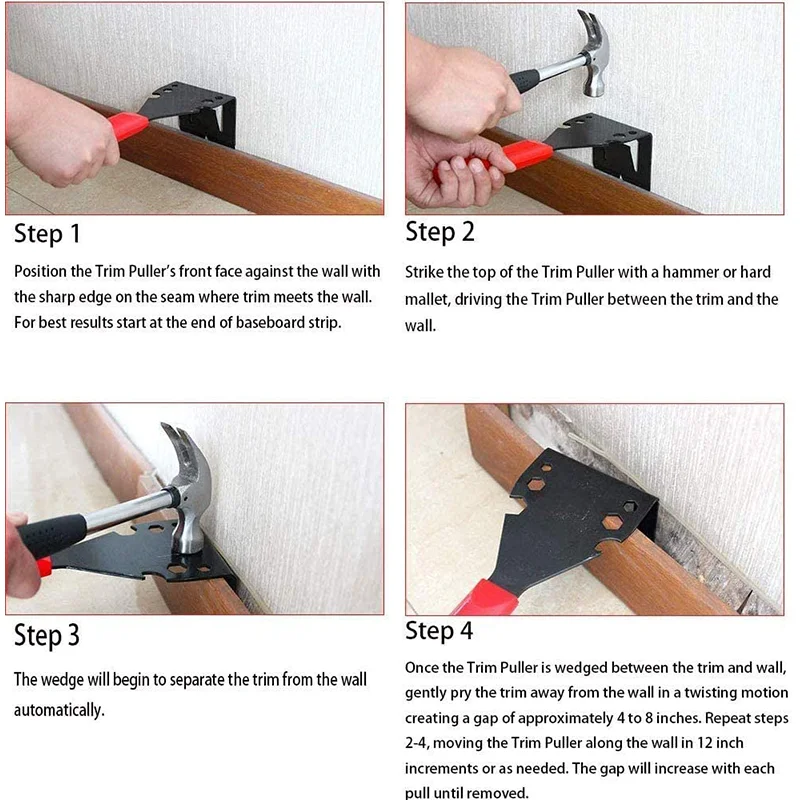 Step 1

Position the Trim Puller's front face against the wall with the sharp edge on the seam where trim meets the wall. For best results start at the end of baseboard strip.

Step 2

Strike the top of the Trim Puller with a hammer or hard mallet, driving the Trim Puller between the trim and the wall.

Step 3

The wedge will begin to separate the trim from the wall automatically.

Step 4

Once the Trim Puller is wedged between the trim and wall, gently pry the trim away from the wall in a twisting motion creating a gap of approximately 4 to 8 inches. Repeat steps 2-4, moving the Trim Puller along the wall in 12 inch increments or as needed. The gap will increase with each pull until removed.