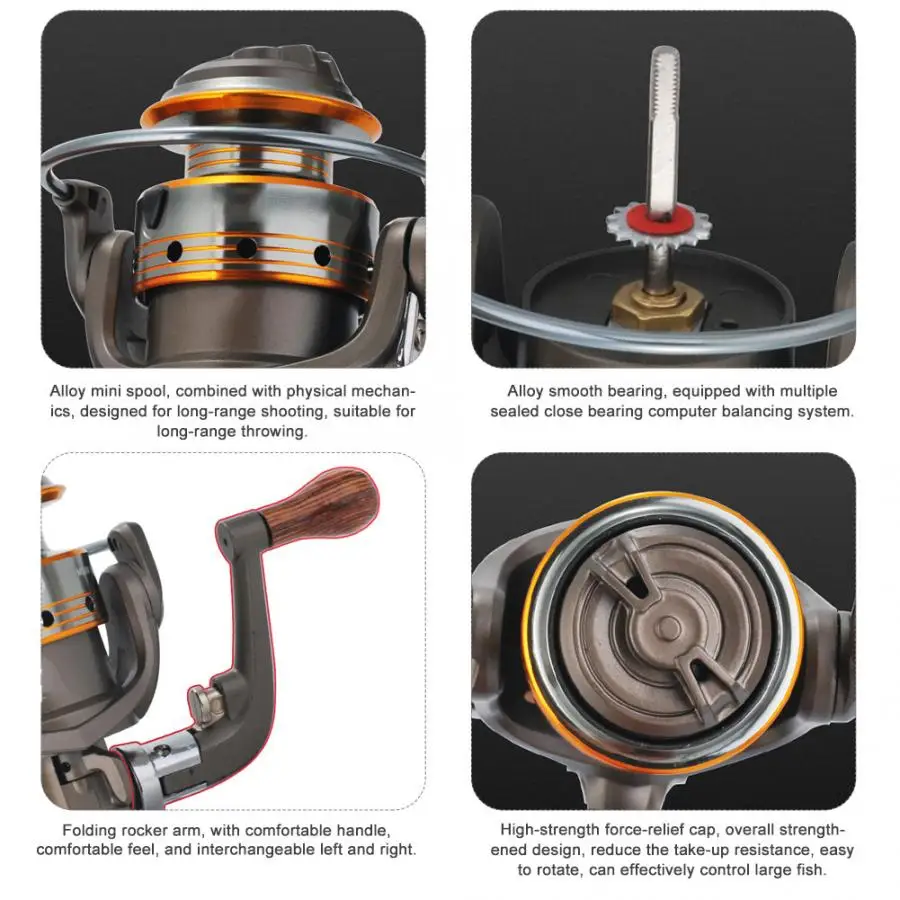 Alloy mini spool, combined with physical mechanics, designed for long-range shooting, suitable for long-range throwing.

Alloy smooth bearing, equipped with multiple sealed close bearing computer balancing system.

Folding rocker arm, with comfortable handle, comfortable feel, and interchangeable left and right.

High-strength force-relief cap, overall strengthened design, reduce the take-up resistance, easy to rotate, can effectively control large fish.