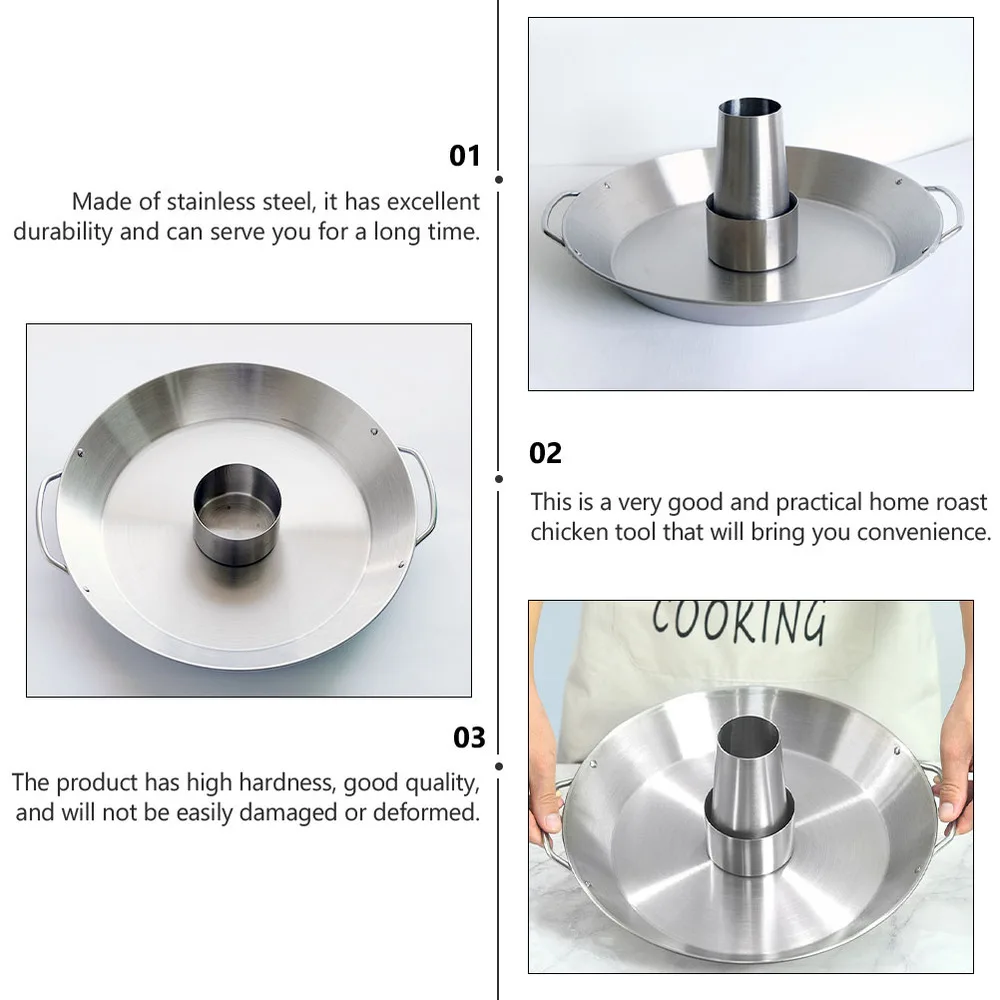 01

Made of stainless steel, it has excellent durability and can serve you for a long time.

02

This is a very good and practical home roast chicken tool that will bring you convenience.

COOKING

03

The product has high hardness, good quality, and will not be easily damaged or deformed.