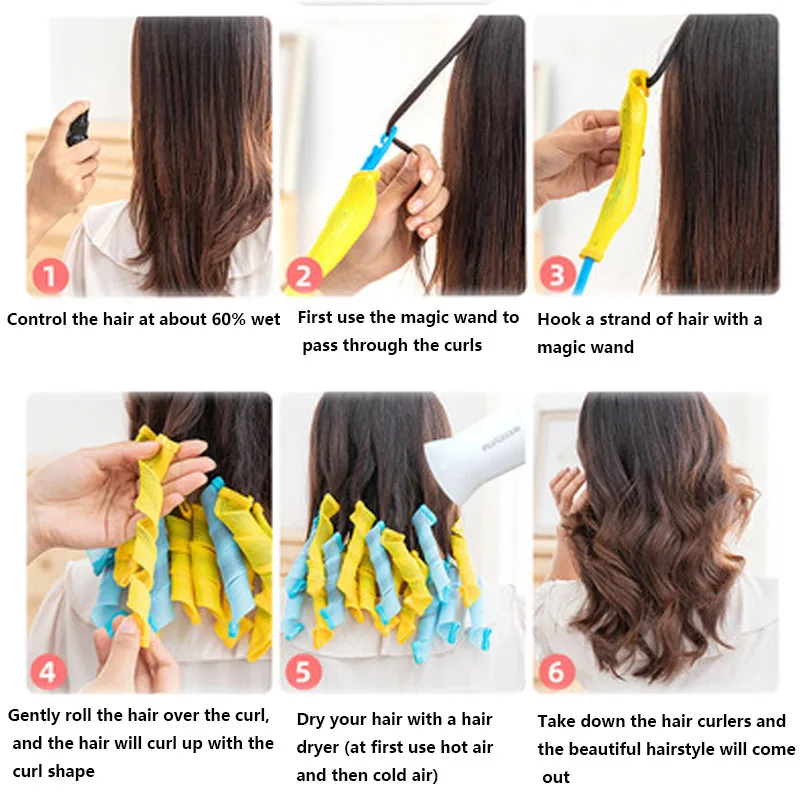 1
Control the hair at about 60% wet

2
First use the magic wand to pass through the curls

3
Hook a strand of hair with a magic wand

4
Gently roll the hair over the curl, and the hair will curl up with the curl shape

5
Dry your hair with a hair dryer (at first use hot air and then cold air)

6
Take down the hair curlers and the beautiful hairstyle will come out