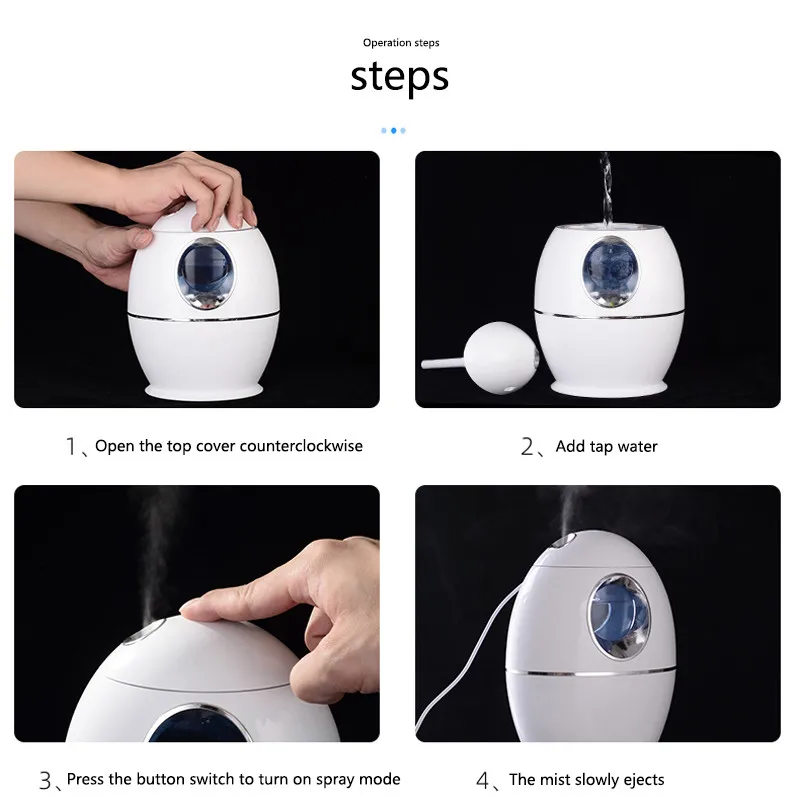 Operation steps

steps

1、Open the top cover counterclockwise

2、Add tap water

3、Press the button switch to turn on spray mode

4、The mist slowly ejects