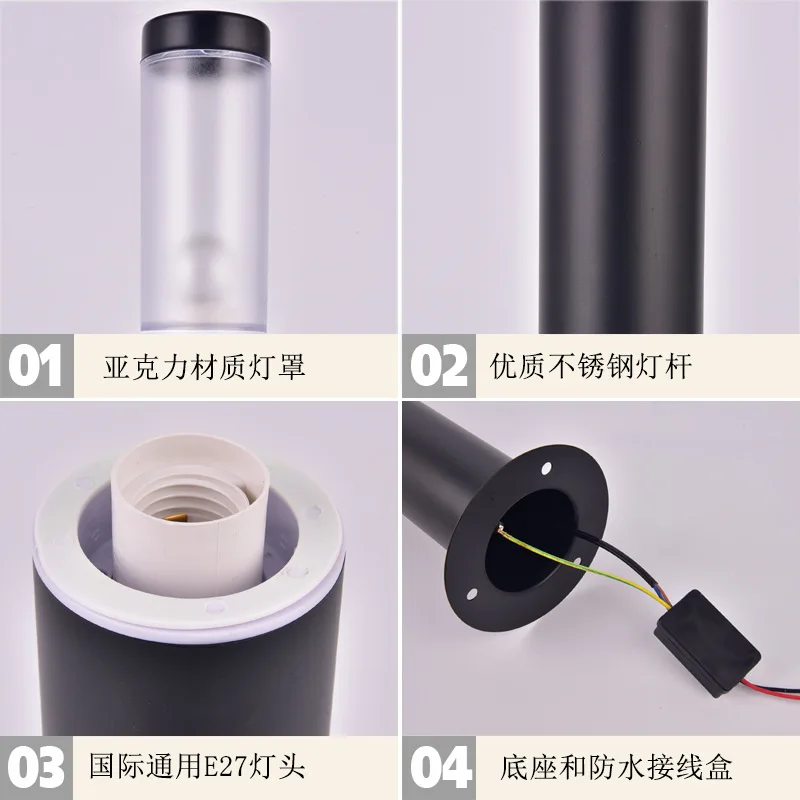 01 亚克力材质灯罩

02 优质不锈钢灯杆

03 国际通用E27灯头

04 底座和防水接线盒