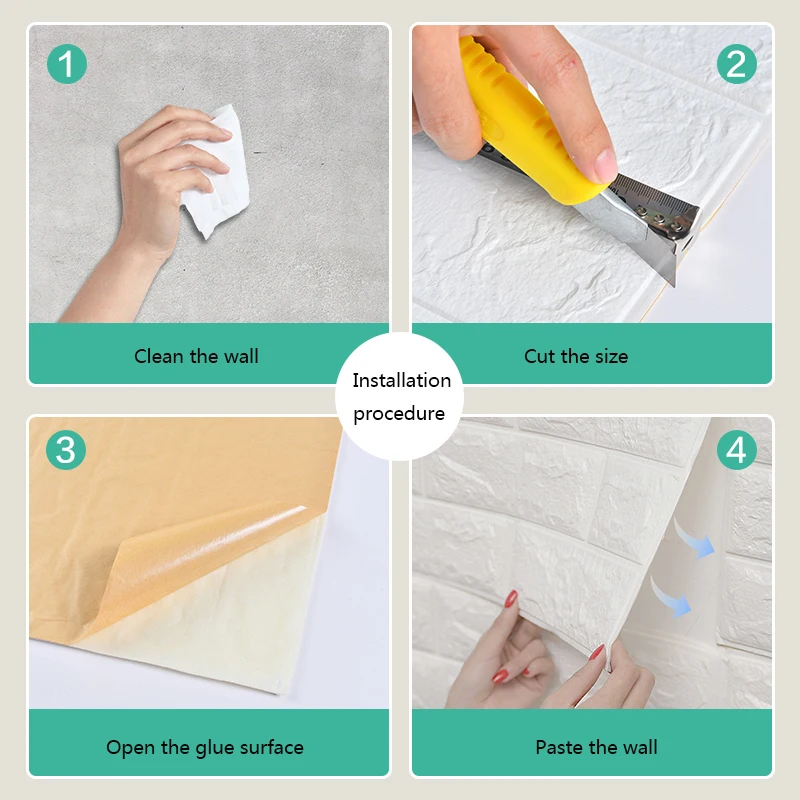 1

Clean the wall

2

Cut the size

Installation procedure

3

Open the glue surface

4

Paste the wall