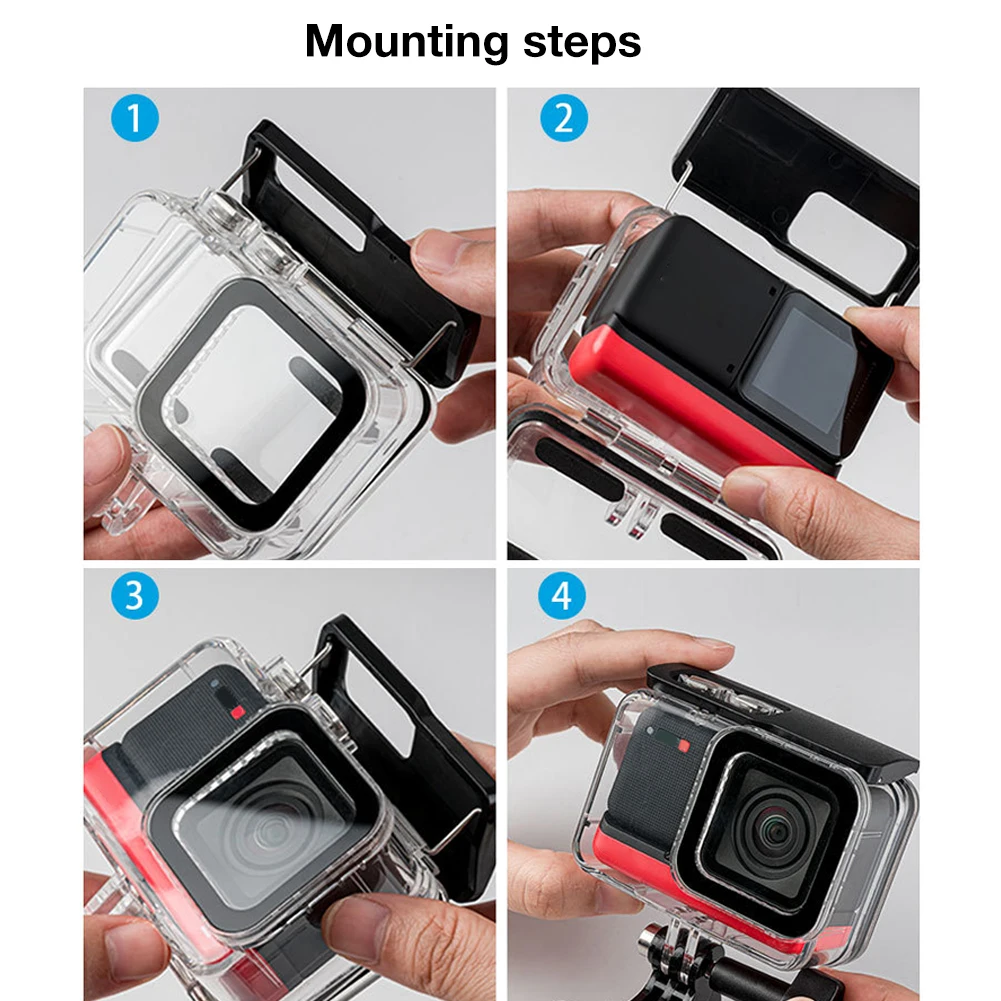 Mounting steps

1

2

3

4