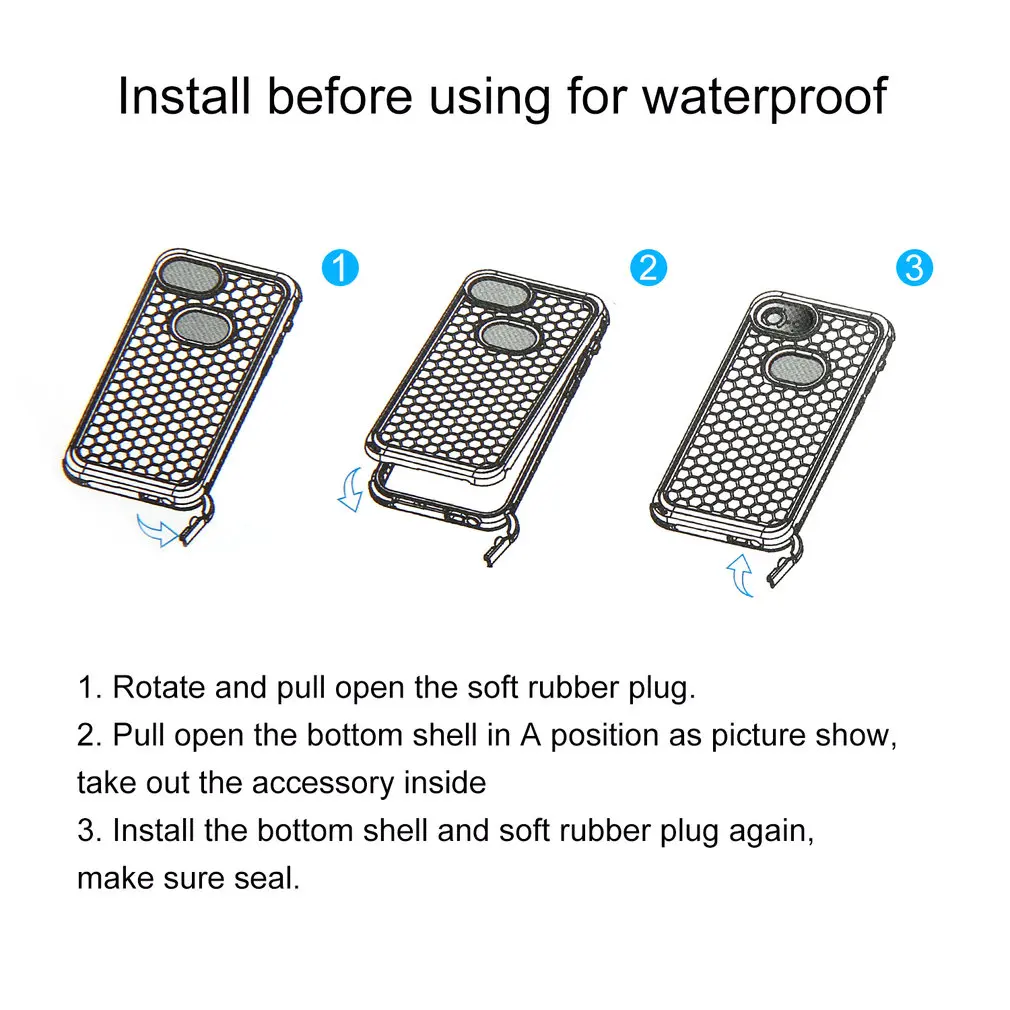 Install before using for waterproof

1

2

3

1. Rotate and pull open the soft rubber plug.
2. Pull open the bottom shell in A position as picture show, take out the accessory inside
3. Install the bottom shell and soft rubber plug again, make sure seal.