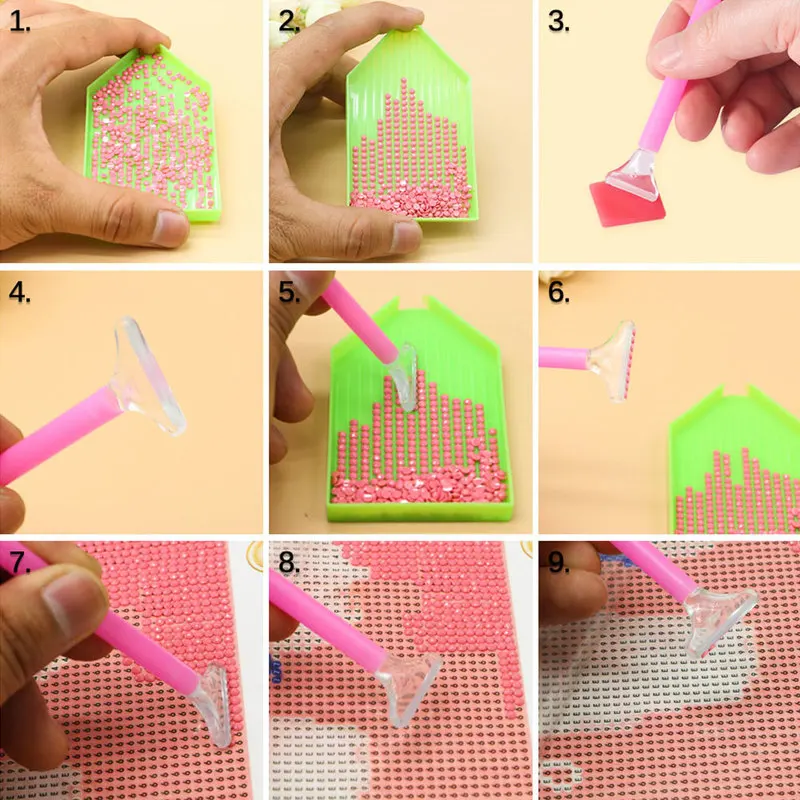 1.

2.

3.

4.

5.

6.

7.

8.

9.