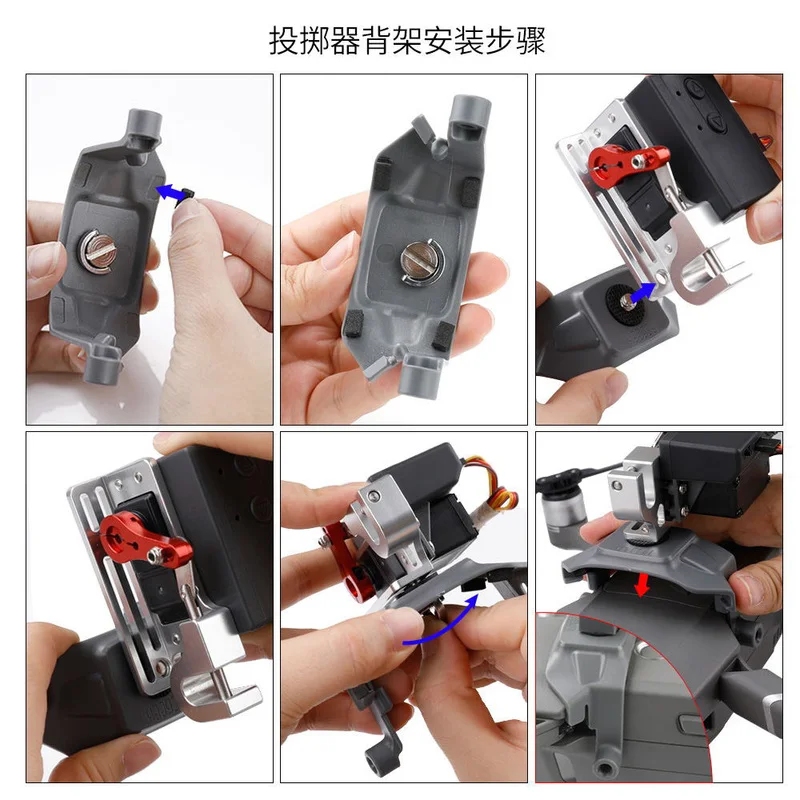 投掷器背架安装步骤