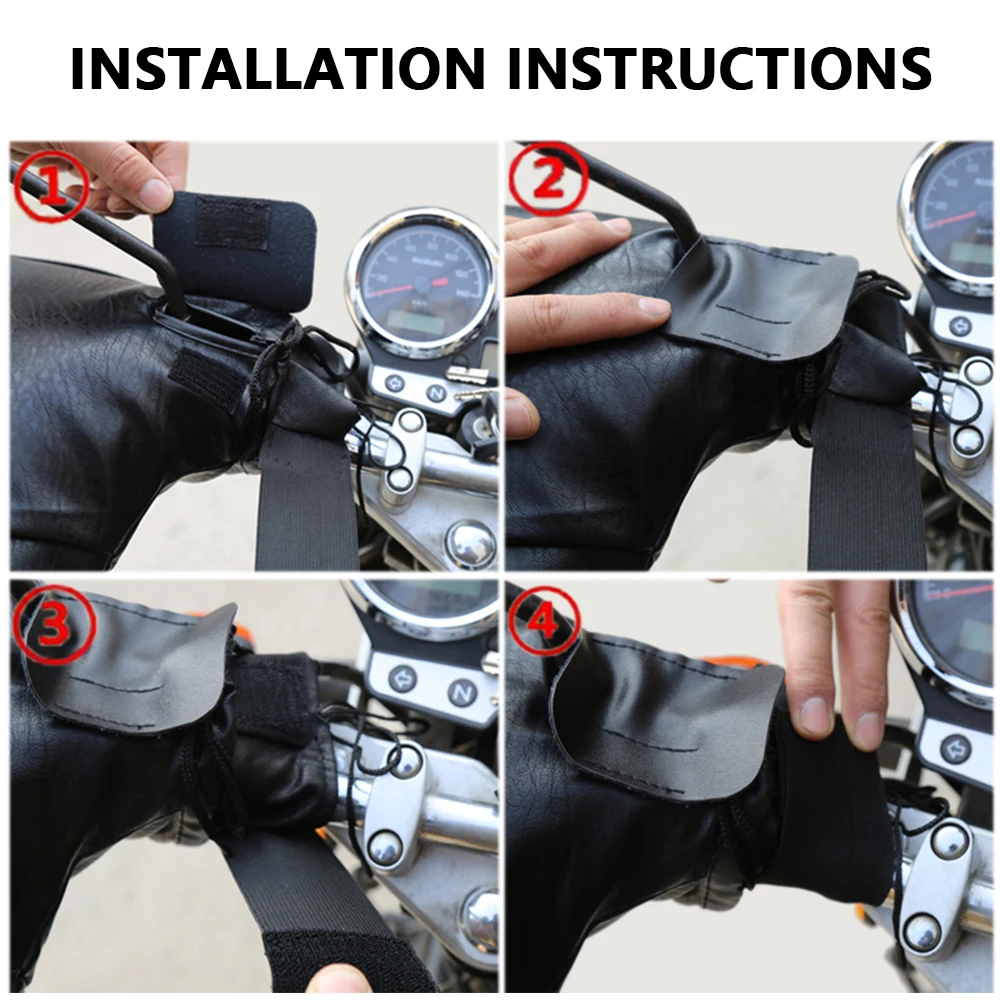 INSTALLATION INSTRUCTIONS

1

2

3

4