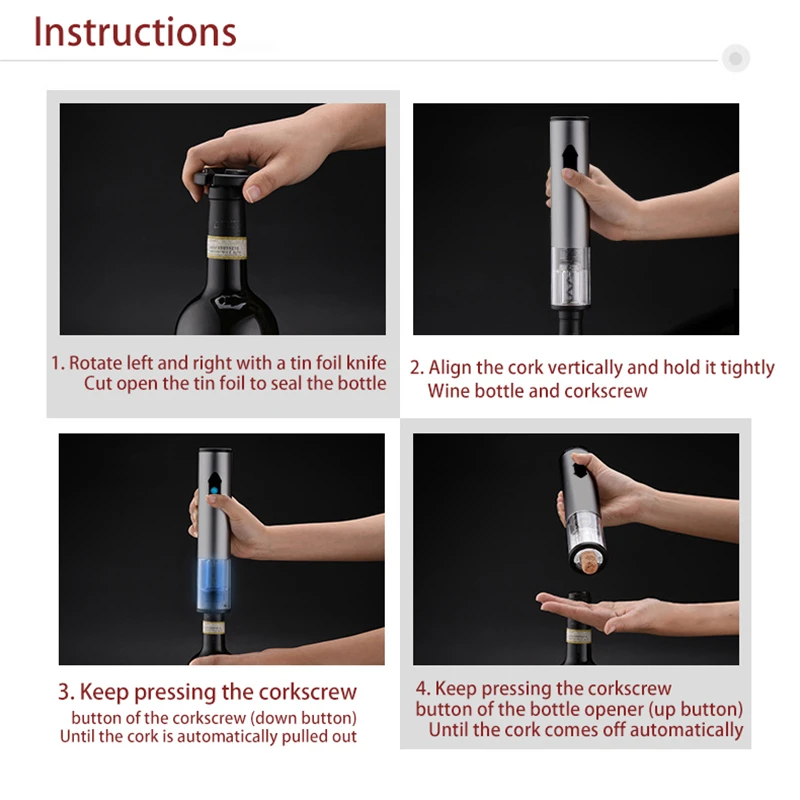 Instructions

1. Rotate left and right with a tin foil knife
Cut open the tin foil to seal the bottle

2. Align the cork vertically and hold it tightly
Wine bottle and corkscrew

3. Keep pressing the corkscrew
button of the corkscrew (down button)
Until the cork is automatically pulled out

4. Keep pressing the corkscrew
button of the bottle opener (up button)
Until the cork comes off automatically