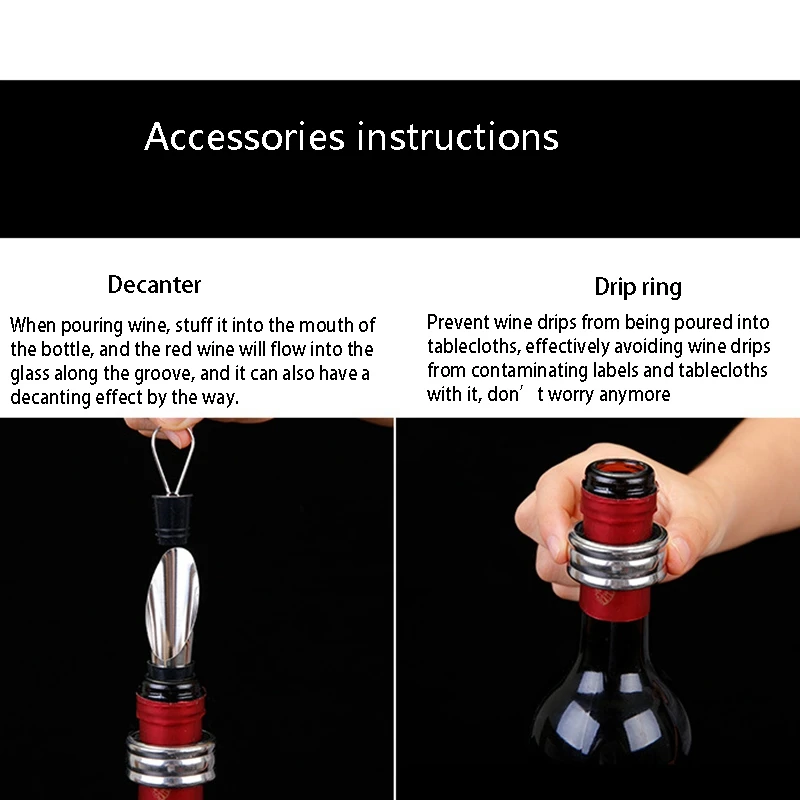 Accessories instructions

Decanter

When pouring wine, stuff it into the mouth of the bottle, and the red wine will flow into the glass along the groove, and it can also have a decanting effect by the way.

Drip ring

Prevent wine drips from being poured into tablecloths, effectively avoiding wine drips from contaminating labels and tablecloths with it, don’ t worry anymore