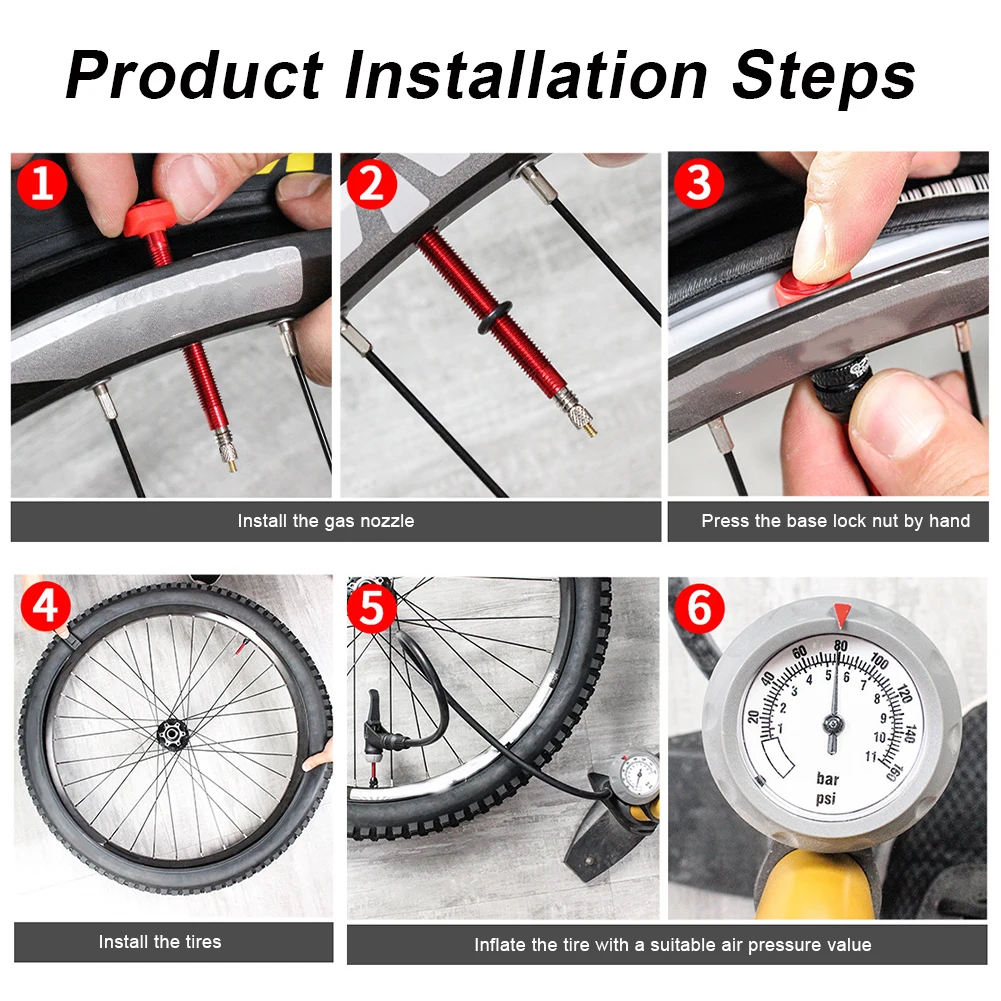 Product Installation Steps

1

2

3

Install the gas nozzle

Press the base lock nut by hand

4

5

6

20 40 60 80 100 120 140 160
1 2 3 4 5 6 7 8 9 10 11
bar
psi

Install the tires

Inflate the tire with a suitable air pressure value