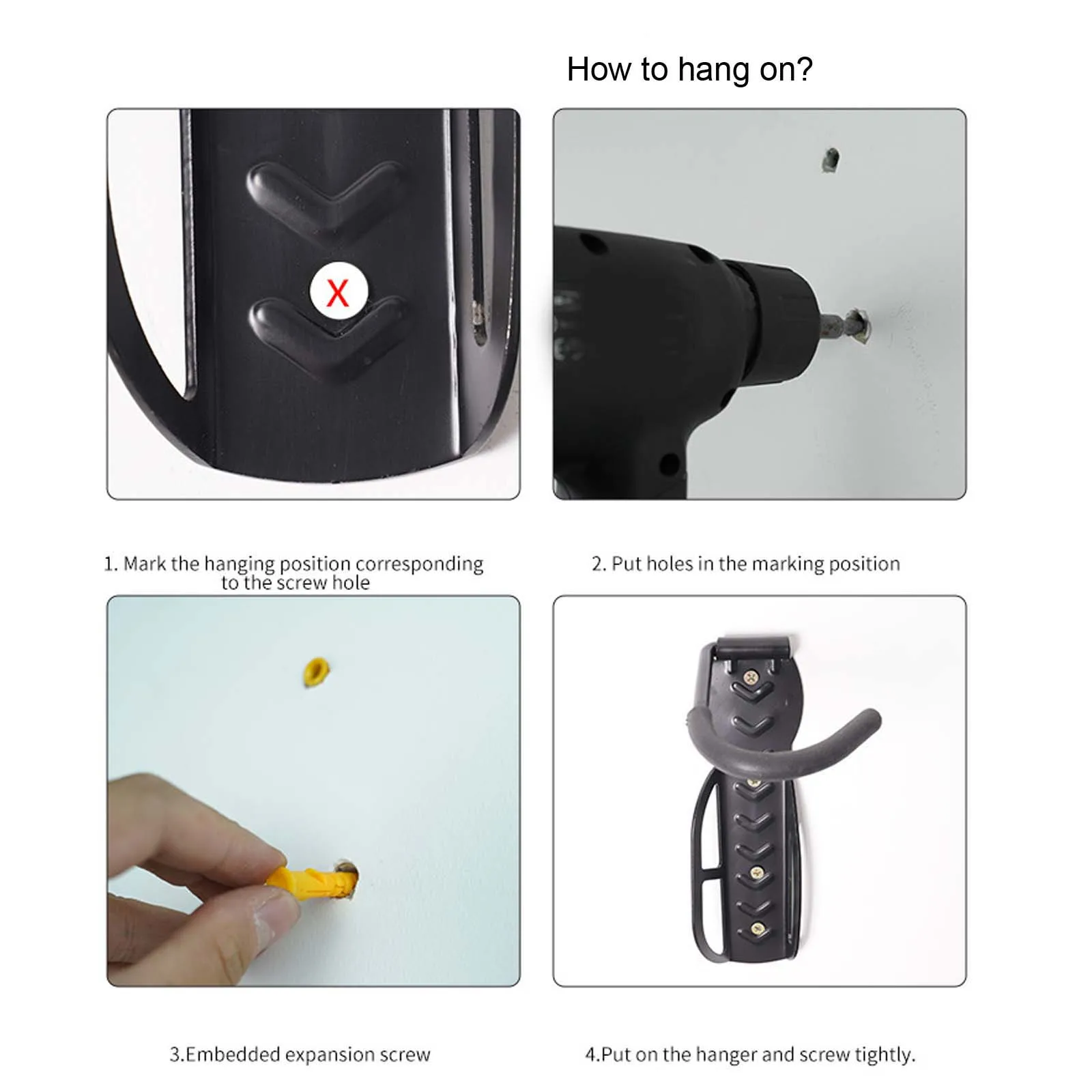 How to hang on?

X

1. Mark the hanging position corresponding to the screw hole

2. Put holes in the marking position

3.Embedded expansion screw

4.Put on the hanger and screw tightly.