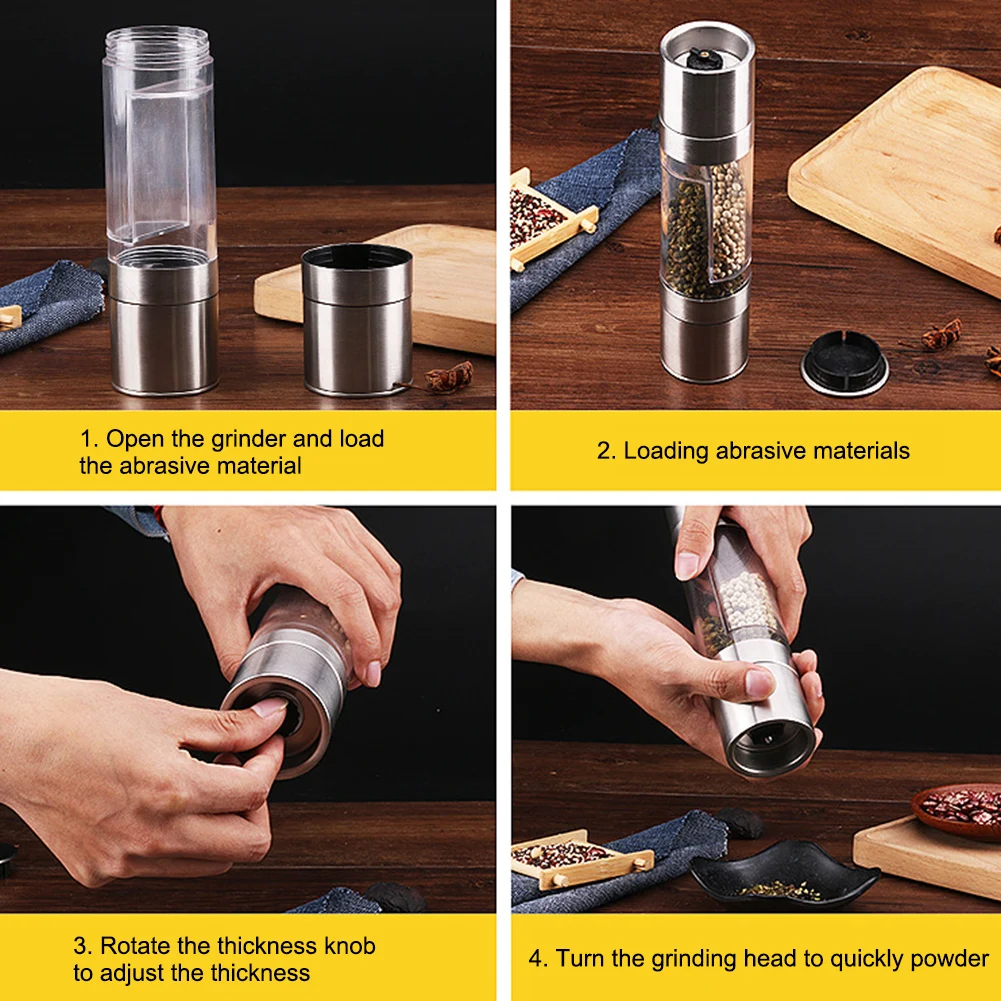 1. Open the grinder and load the abrasive material

2. Loading abrasive materials

3. Rotate the thickness knob to adjust the thickness

4. Turn the grinding head to quickly powder