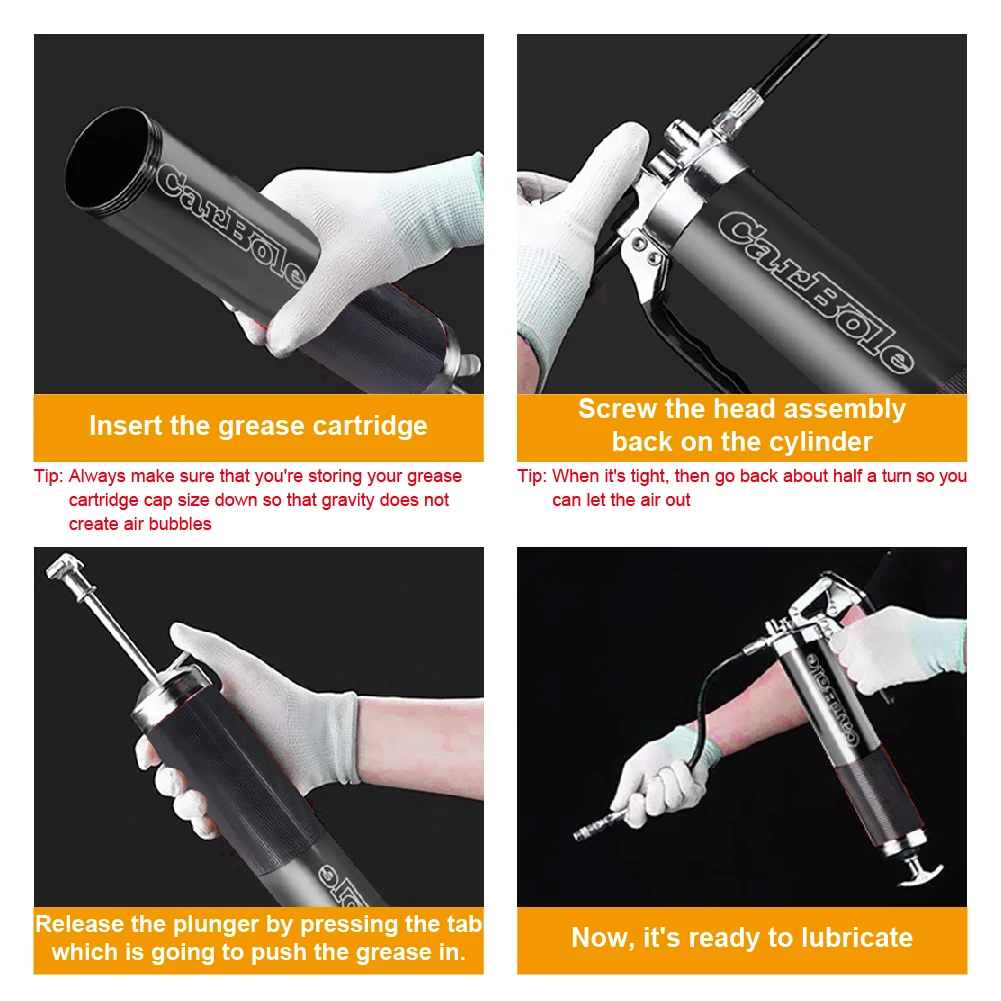 CarBole

Insert the grease cartridge

Tip: Always make sure that you're storing your grease cartridge cap size down so that gravity does not create air bubbles

CarBole

Screw the head assembly back on the cylinder

Tip: When it's tight, then go back about half a turn so you can let the air out

Release the plunger by pressing the tab which is going to push the grease in.

CarBole

Now, it's ready to lubricate