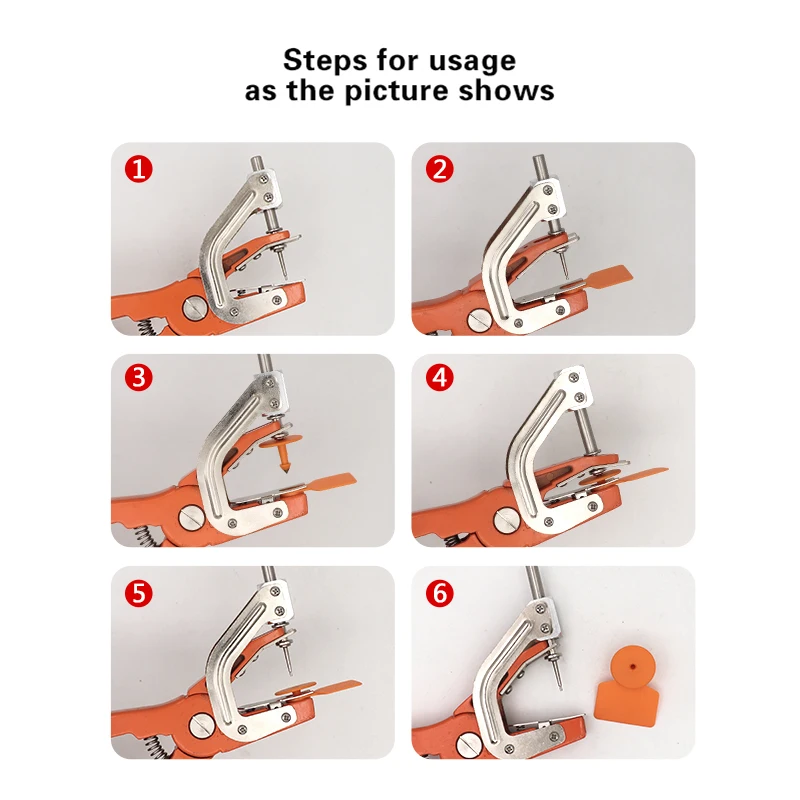 Steps for usage
as the picture shows

1

2

3

4

5

6