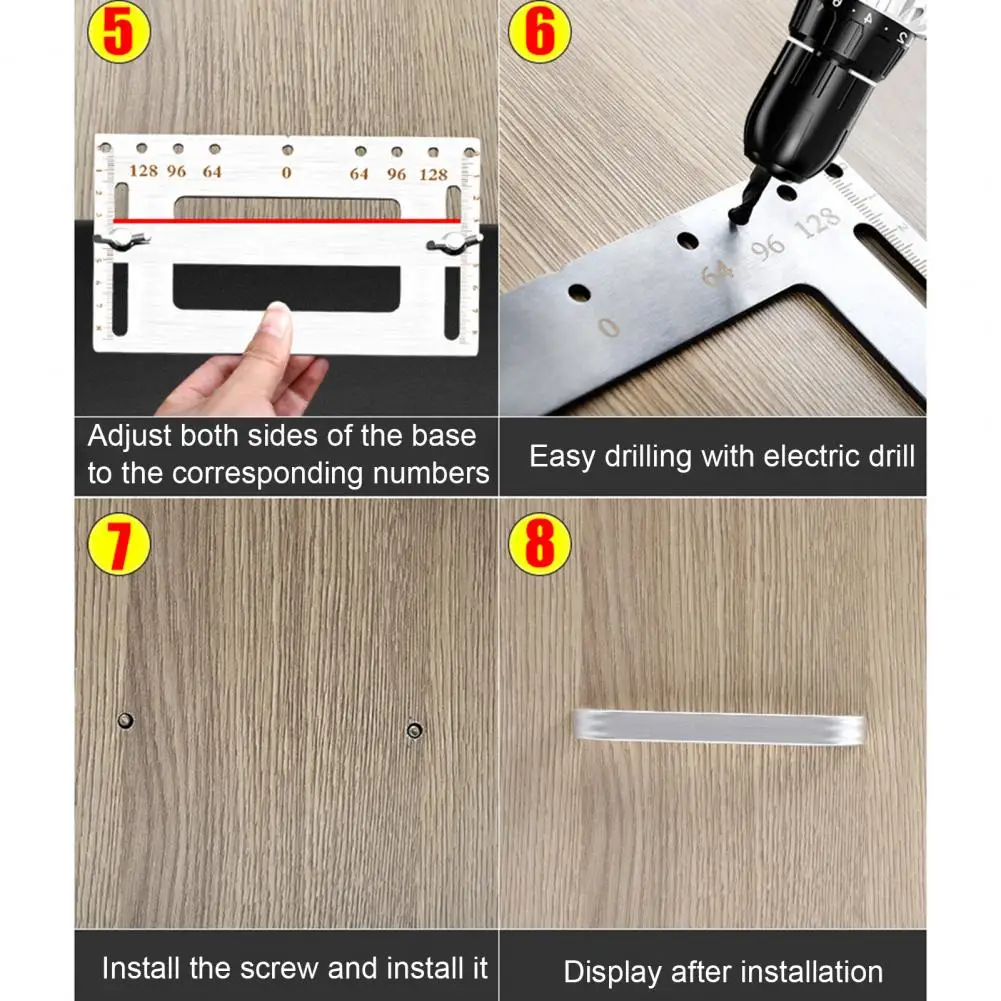 5

128 96 64 0 64 96 128

Adjust both sides of the base to the corresponding numbers

6

0 64 96 128

Easy drilling with electric drill

7

Install the screw and install it

8

Display after installation