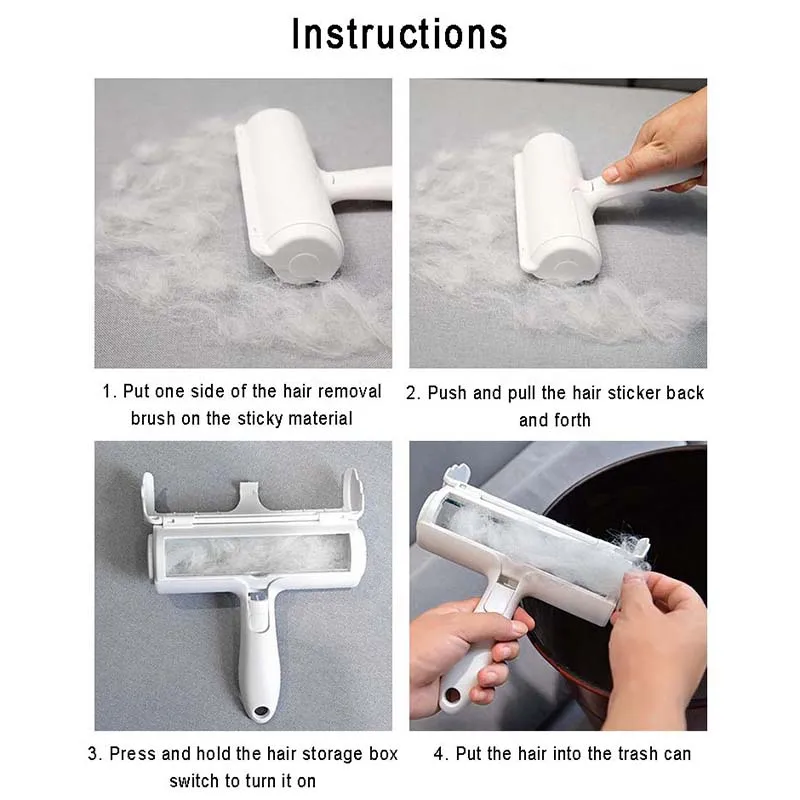 Instructions

1. Put one side of the hair removal brush on the sticky material

2. Push and pull the hair sticker back and forth

3. Press and hold the hair storage box switch to turn it on

4. Put the hair into the trash can