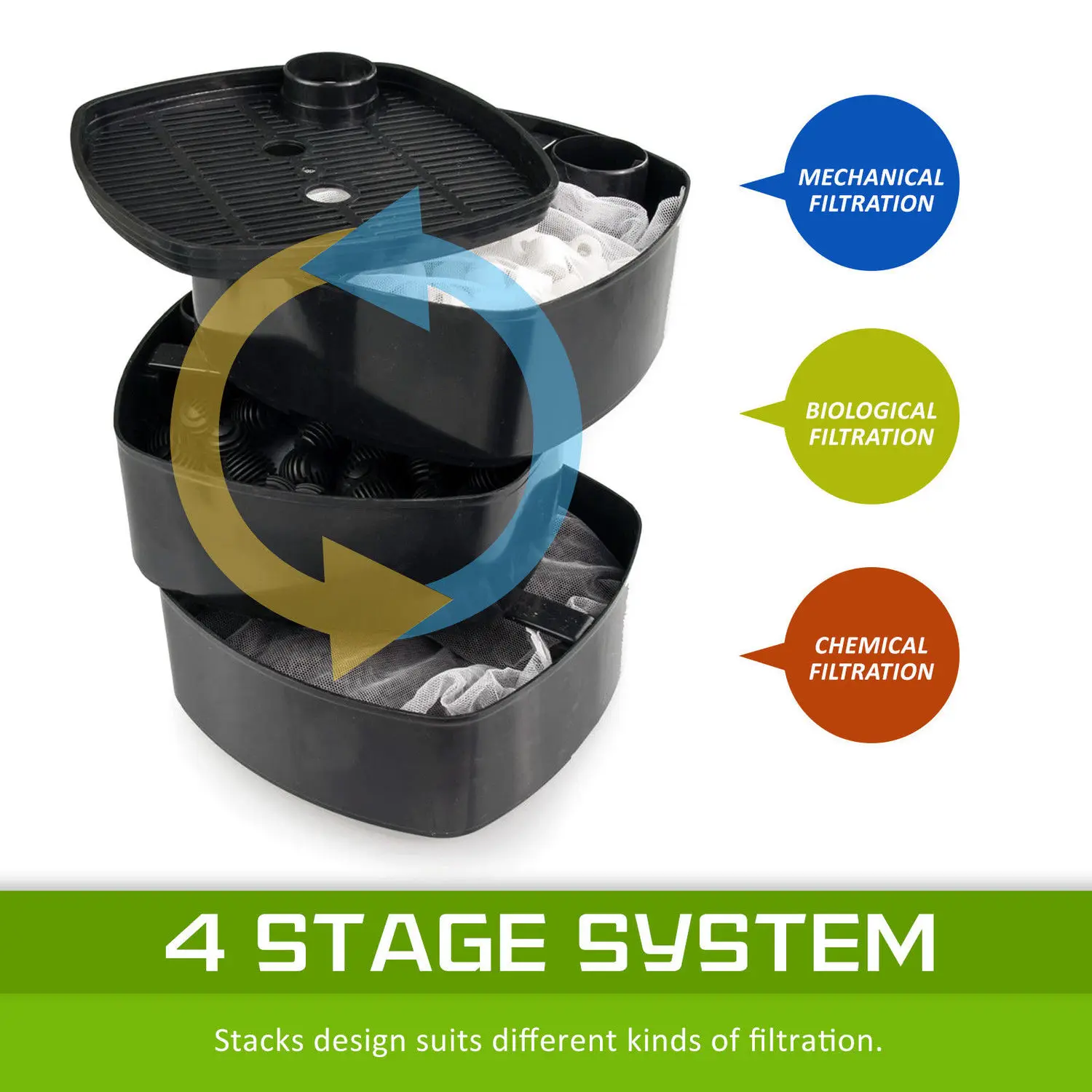 MECHANICAL FILTRATION

BIOLOGICAL FILTRATION

CHEMICAL FILTRATION

4 STAGE SYSTEM

Stacks design suits different kinds of filtration.