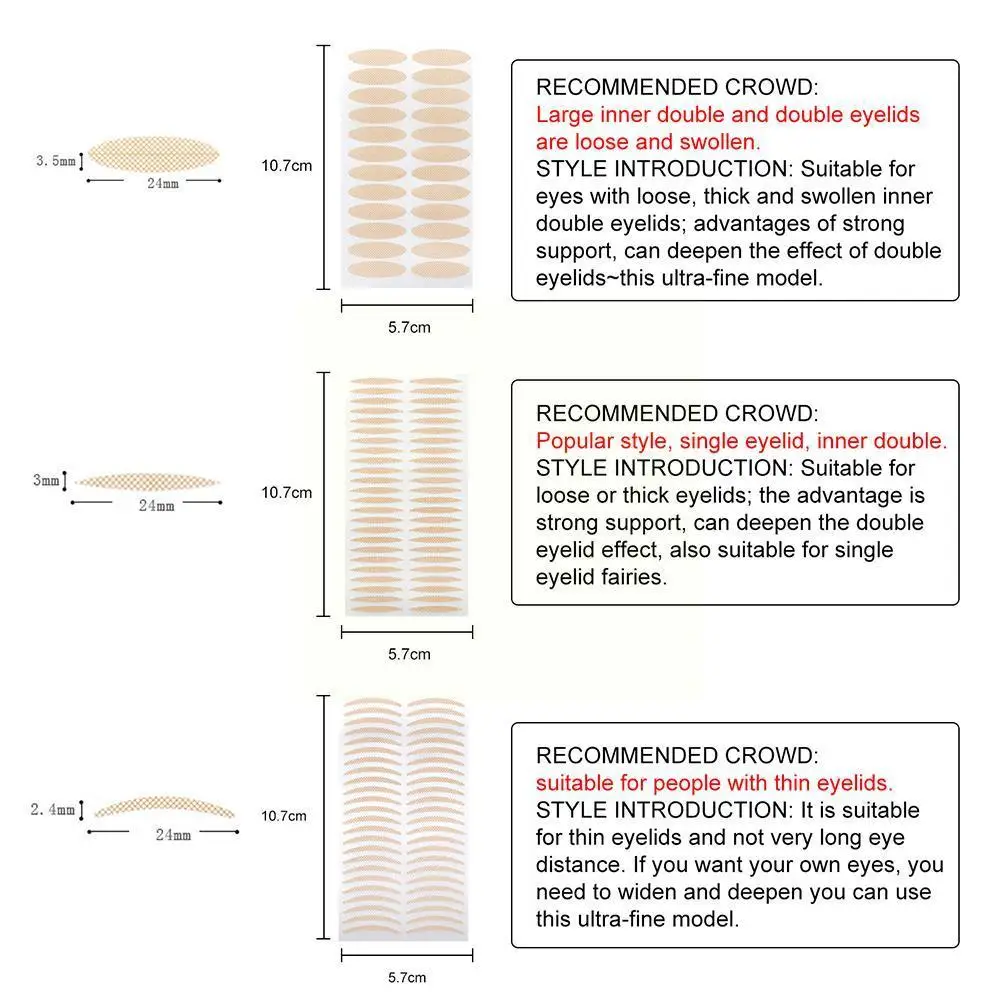 3.5mm
24mm
10.7cm
5.7cm

RECOMMENDED CROWD:
Large inner double and double eyelids are loose and swollen.
STYLE INTRODUCTION: Suitable for eyes with loose, thick and swollen inner double eyelids; advantages of strong support, can deepen the effect of double eyelids~this ultra-fine model.

3mm
24mm
10.7cm
5.7cm

RECOMMENDED CROWD:
Popular style, single eyelid, inner double.
STYLE INTRODUCTION: Suitable for loose or thick eyelids; the advantage is strong support, can deepen the double eyelid effect, also suitable for single eyelid fairies.

2.4mm
24mm
10.7cm
5.7cm

RECOMMENDED CROWD:
suitable for people with thin eyelids.
STYLE INTRODUCTION: It is suitable for thin eyelids and not very long eye distance. If you want your own eyes, you need to widen and deepen you can use this ultra-fine model.