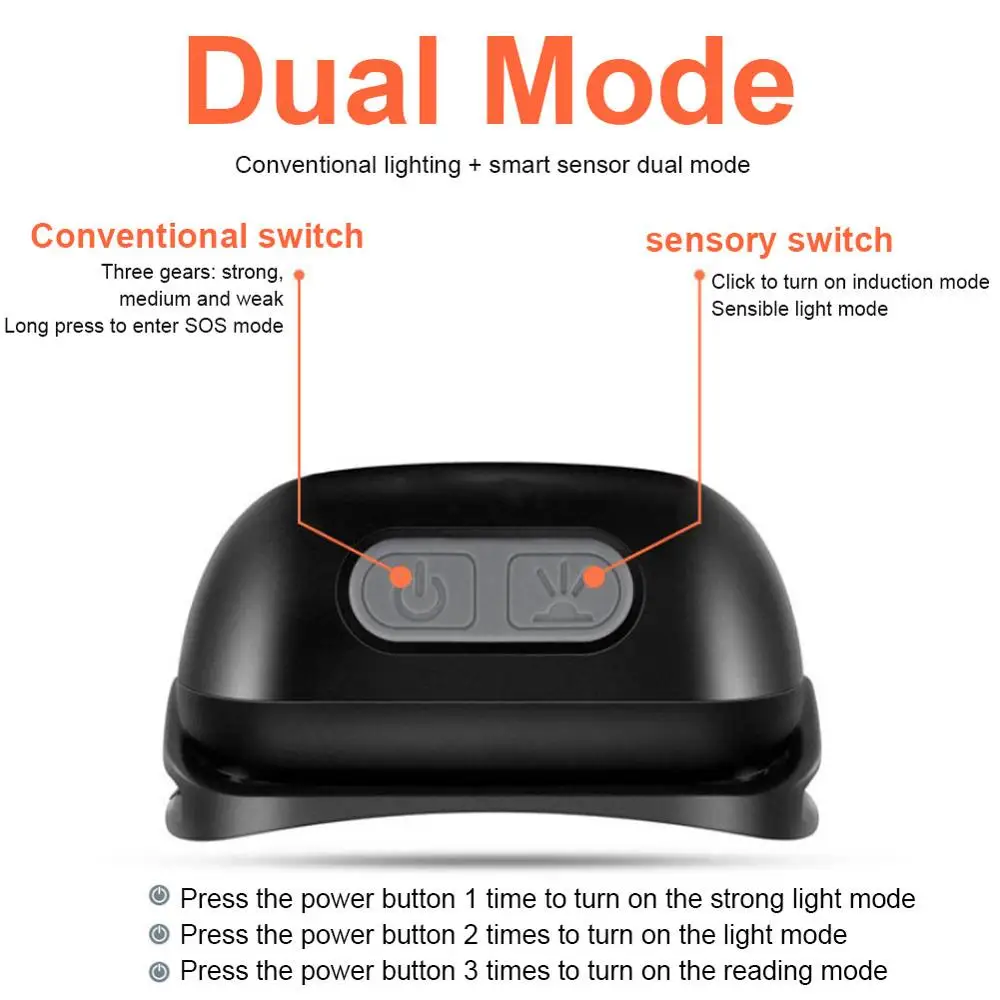 Dual Mode

Conventional lighting + smart sensor dual mode

Conventional switch

Three gears: strong, medium and weak
Long press to enter SOS mode

sensory switch

Click to turn on induction mode
Sensible light mode

Press the power button 1 time to turn on the strong light mode
Press the power button 2 times to turn on the light mode
Press the power button 3 times to turn on the reading mode